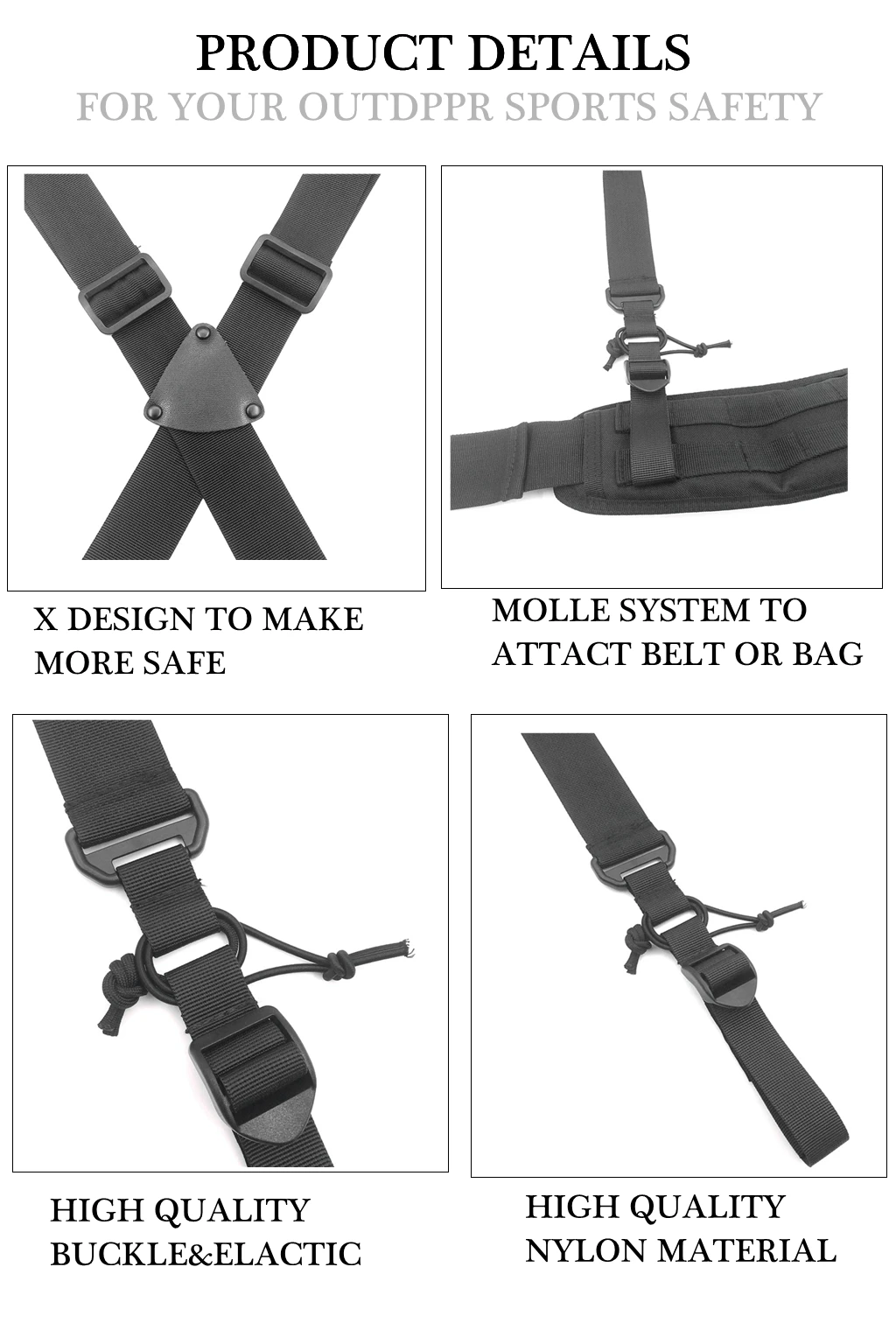 PRODUCT DETAILS
FOR YOUR OUTDPPR SPORTS SAFETY

X DESIGN TO MAKE MORE SAFE

MOLLE SYSTEM TO ATTACT BELT OR BAG

HIGH QUALITY BUCKLE&ELACTIC

HIGH QUALITY NYLON MATERIAL