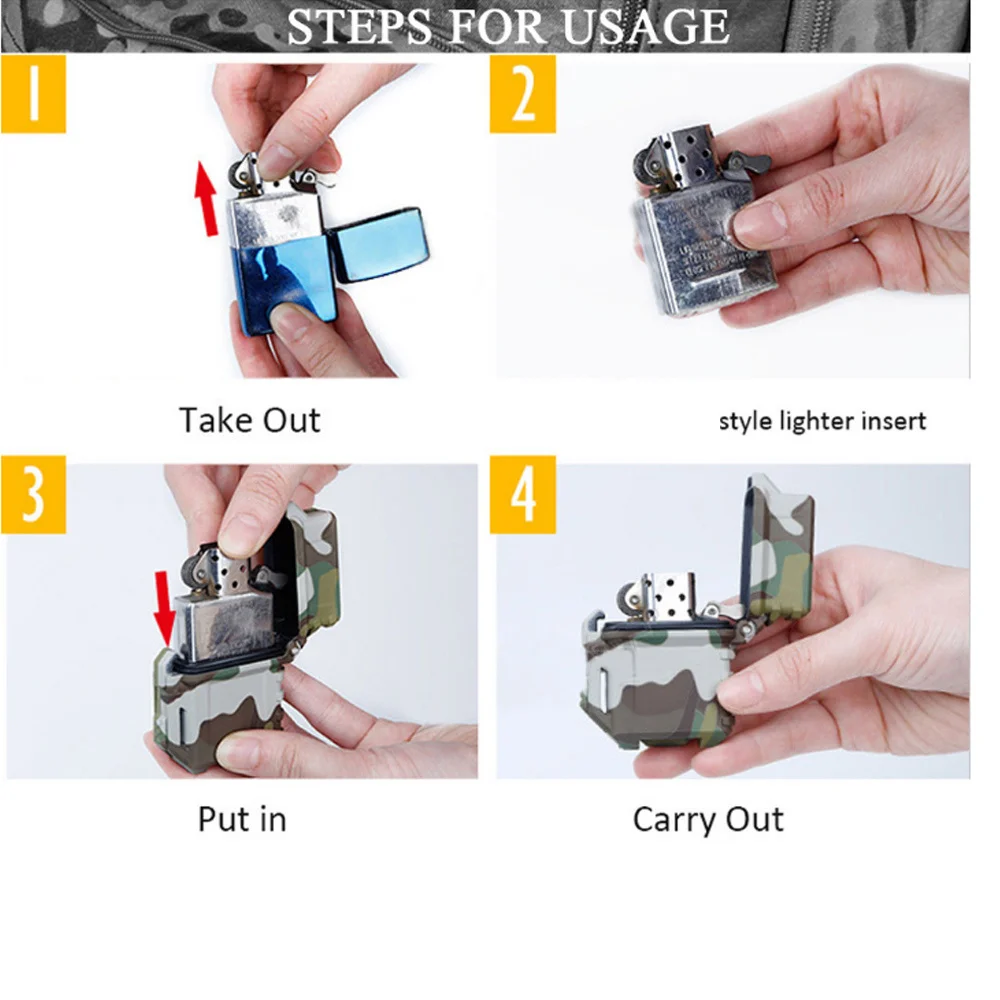 STEPS FOR USAGE

1

Take Out

2

style lighter insert

3

Put in

4

Carry Out