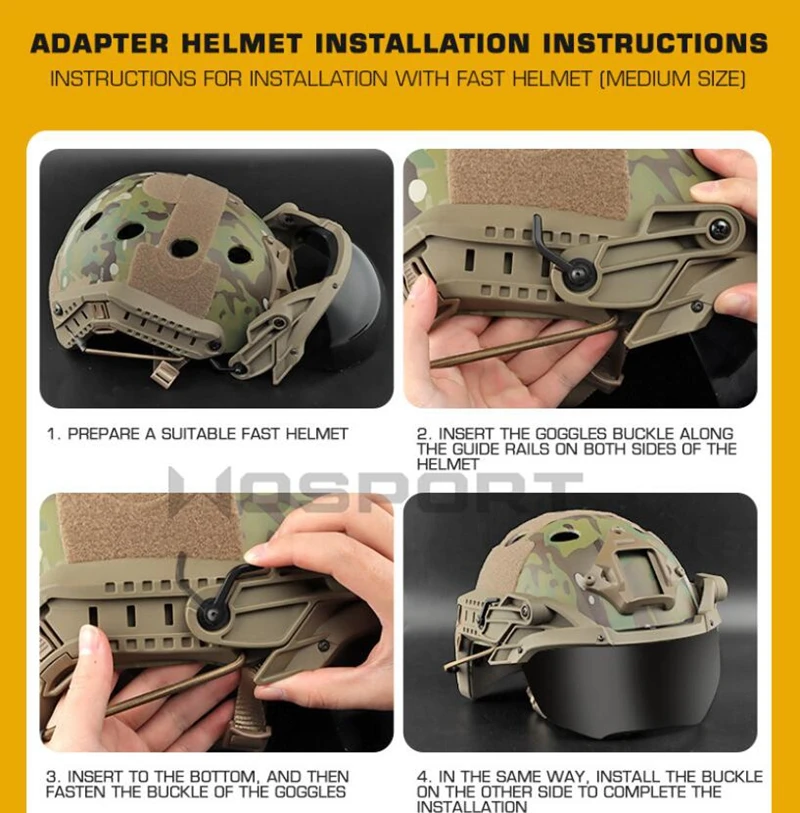 ADAPTER HELMET INSTALLATION INSTRUCTIONS
INSTRUCTIONS FOR INSTALLATION WITH FAST HELMET (MEDIUM SIZE)

1. PREPARE A SUITABLE FAST HELMET

2. INSERT THE GOGGLES BUCKLE ALONG THE GUIDE RAILS ON BOTH SIDES OF THE HELMET

WOSPORT

3. INSERT TO THE BOTTOM, AND THEN FASTEN THE BUCKLE OF THE GOGGLES

4. IN THE SAME WAY, INSTALL THE BUCKLE ON THE OTHER SIDE TO COMPLETE THE INSTALLATION