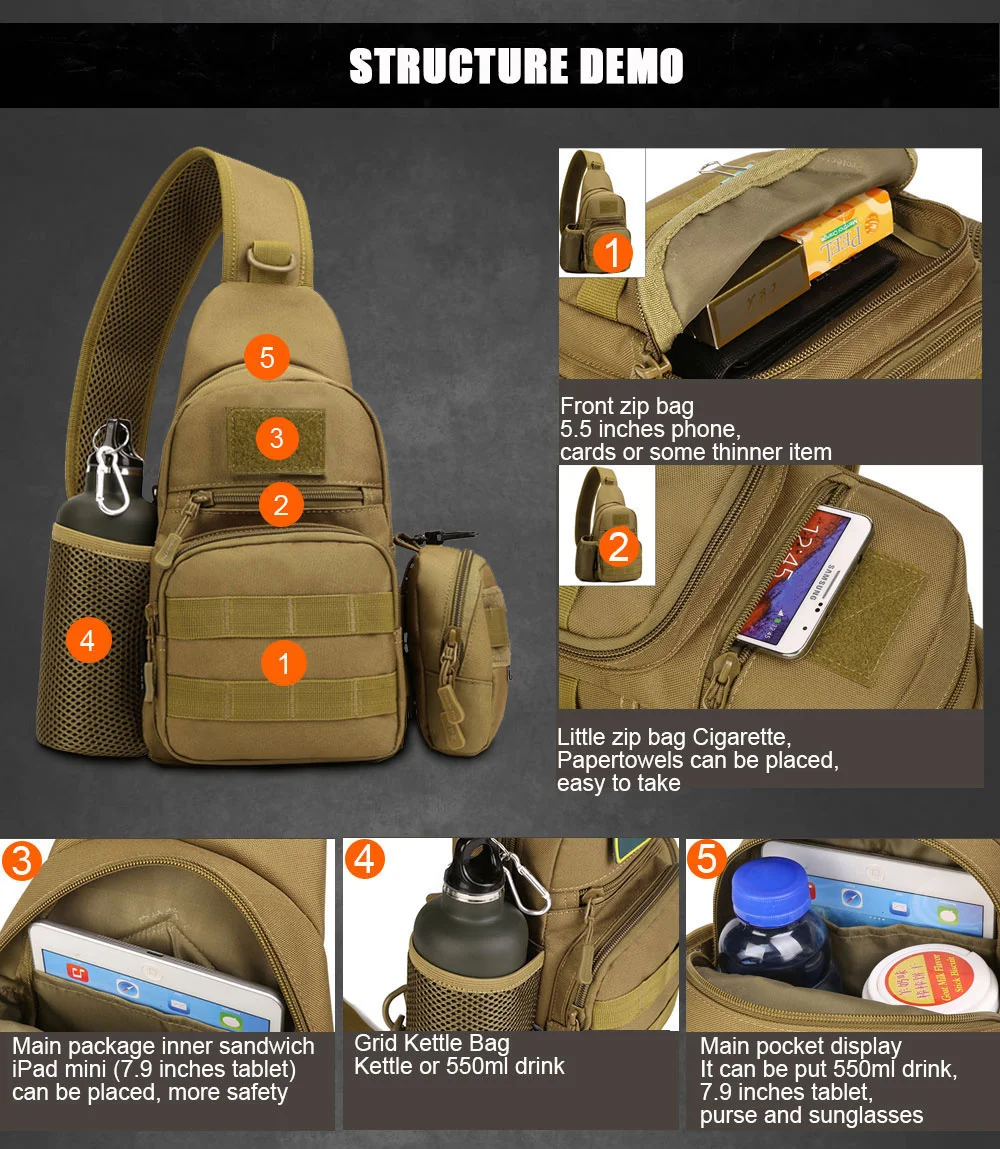 STRUCTURE DEMO

5

3

2

4

1

1

Front zip bag
5.5 inches phone,
cards or some thinner item

2

SAMSUNG

Little zip bag Cigarette,
Papertowels can be placed,
easy to take

3

Main package inner sandwich
iPad mini (7.9 inches tablet)
can be placed, more safety

4

Grid Kettle Bag
Kettle or 550ml drink

5

Main pocket display
It can be put 550ml drink,
7.9 inches tablet,
purse and sunglasses