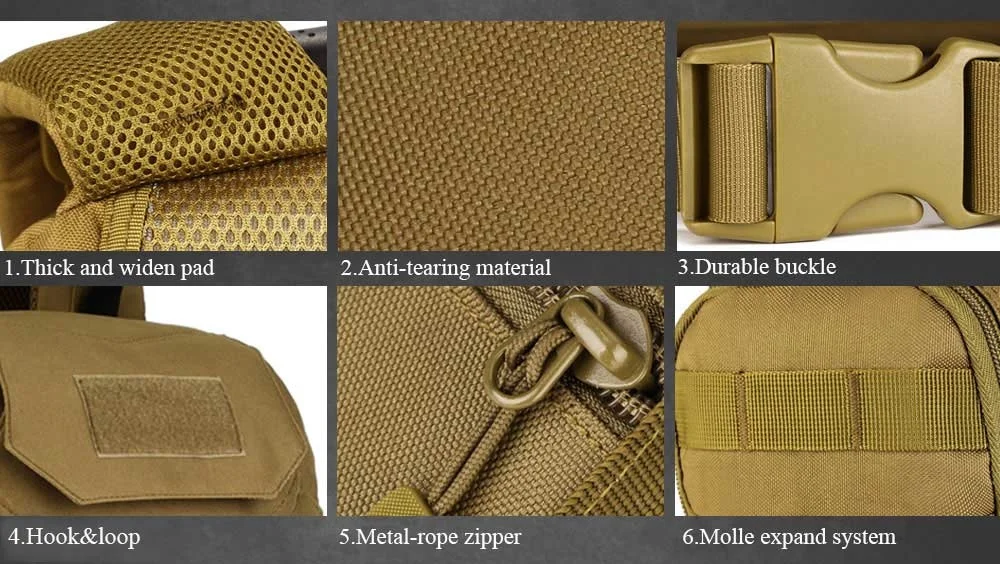 1.Thick and widen pad

2.Anti-tearing material

3.Durable buckle

4.Hook&loop

5.Metal-rope zipper

6.Molle expand system