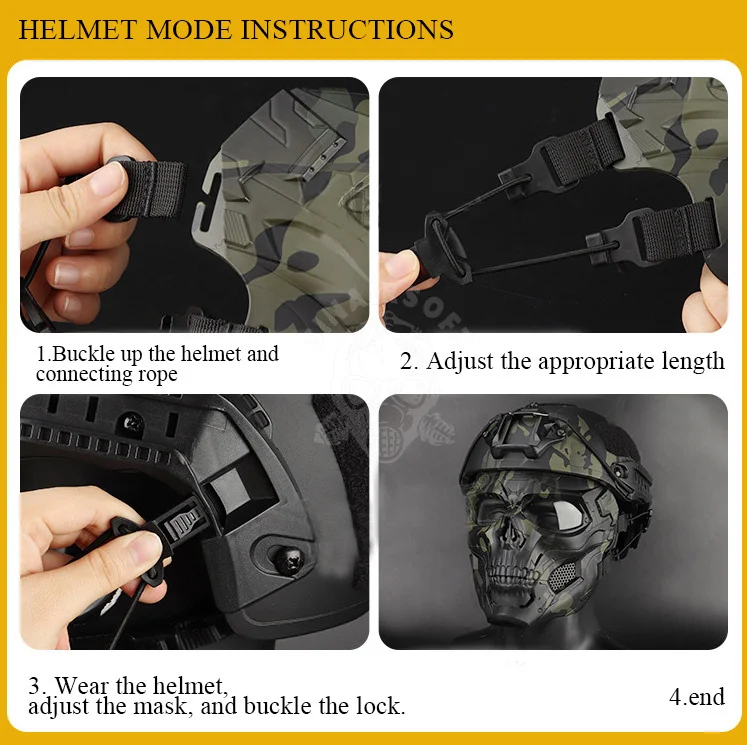 HELMET MODE INSTRUCTIONS

1.Buckle up the helmet and connecting rope

2. Adjust the appropriate length

3. Wear the helmet, adjust the mask, and buckle the lock.

4.end