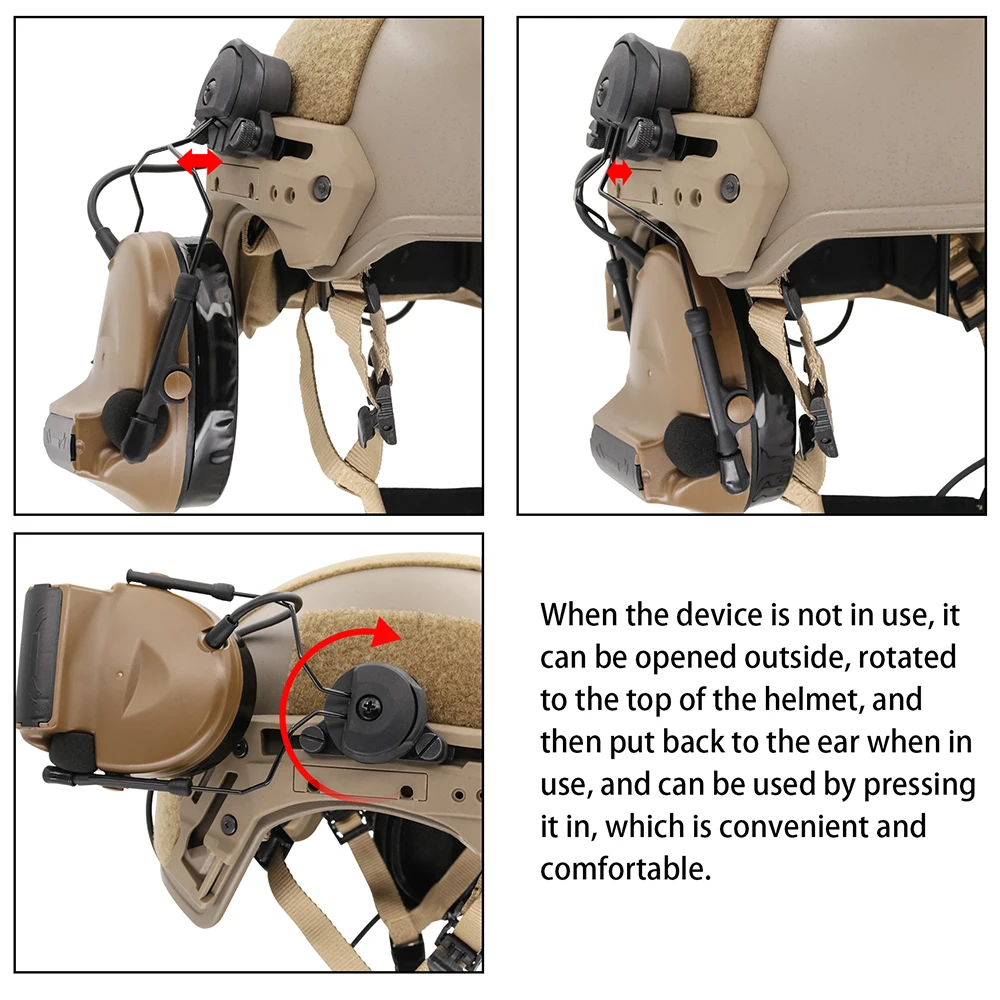 When the device is not in use, it can be opened outside, rotated to the top of the helmet, and then put back to the ear when in use, and can be used by pressing it in, which is convenient and comfortable.