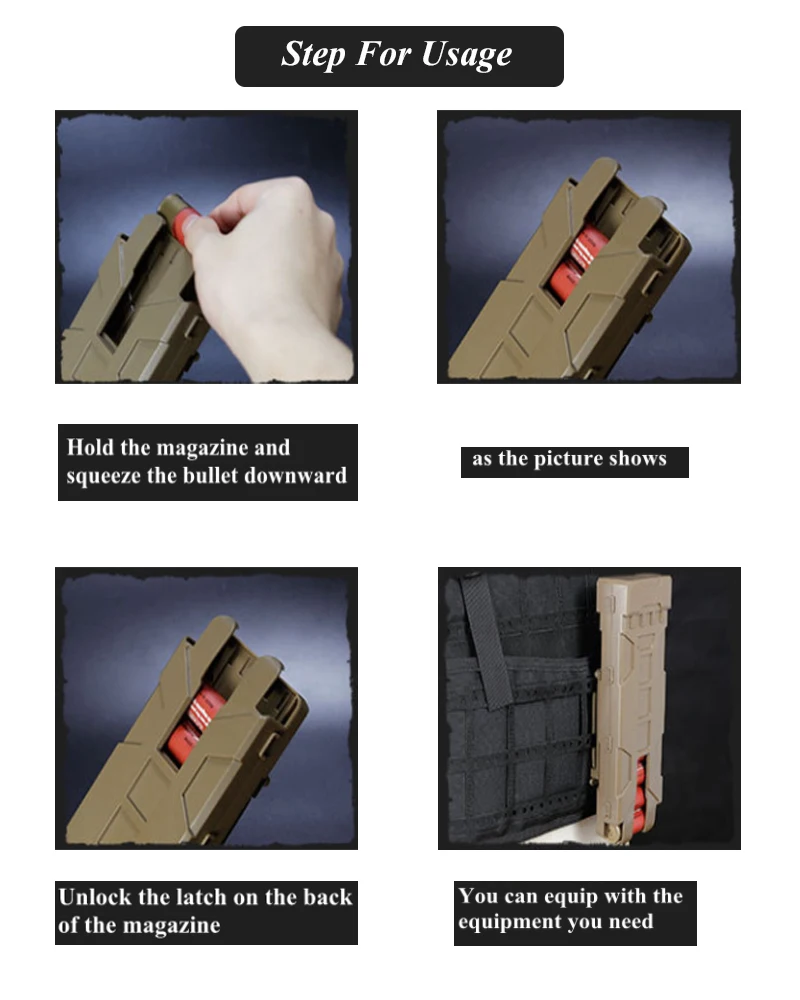 Step For Usage

Hold the magazine and squeeze the bullet downward

as the picture shows

Unlock the latch on the back of the magazine

You can equip with the equipment you need