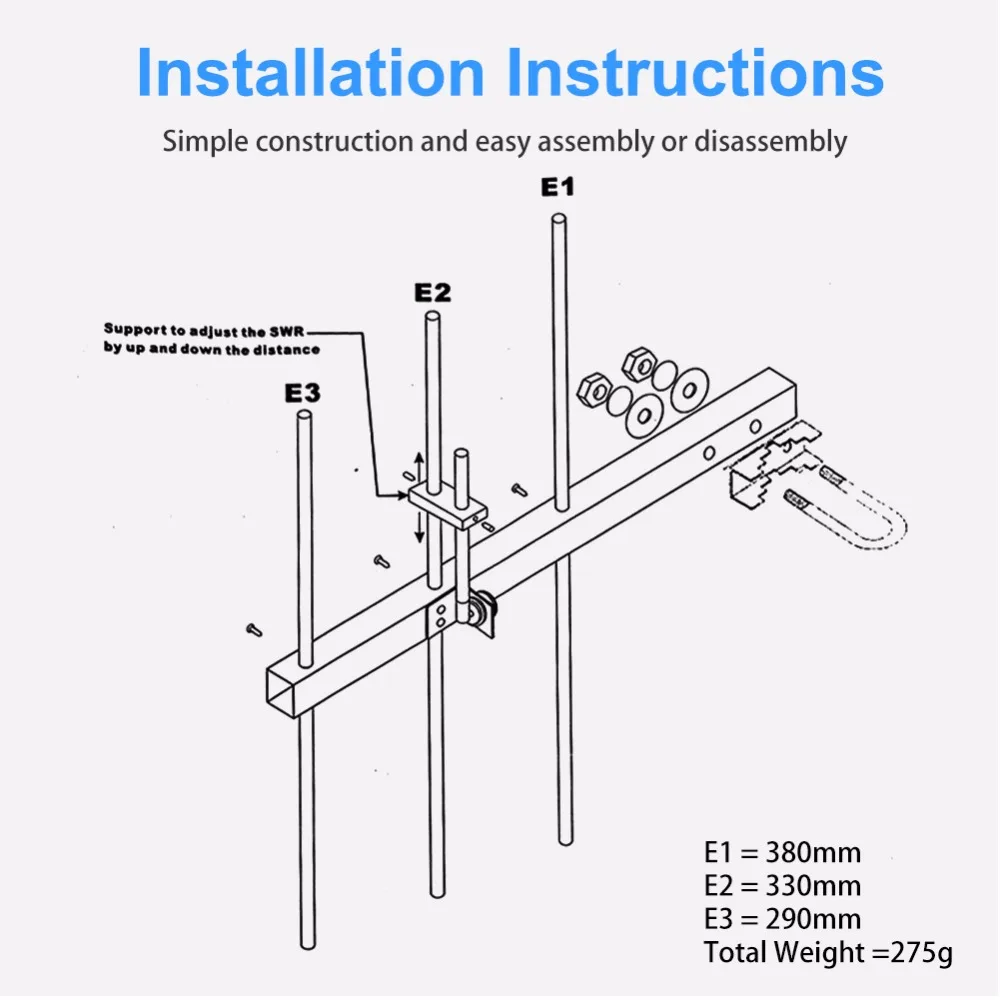 Installation Instructions

Simple construction and easy assembly or disassembly

E1

E2

Support to adjust the SWR by up and down the distance

E3

E1 = 380mm
E2 = 330mm
E3 = 290mm
Total Weight =275g