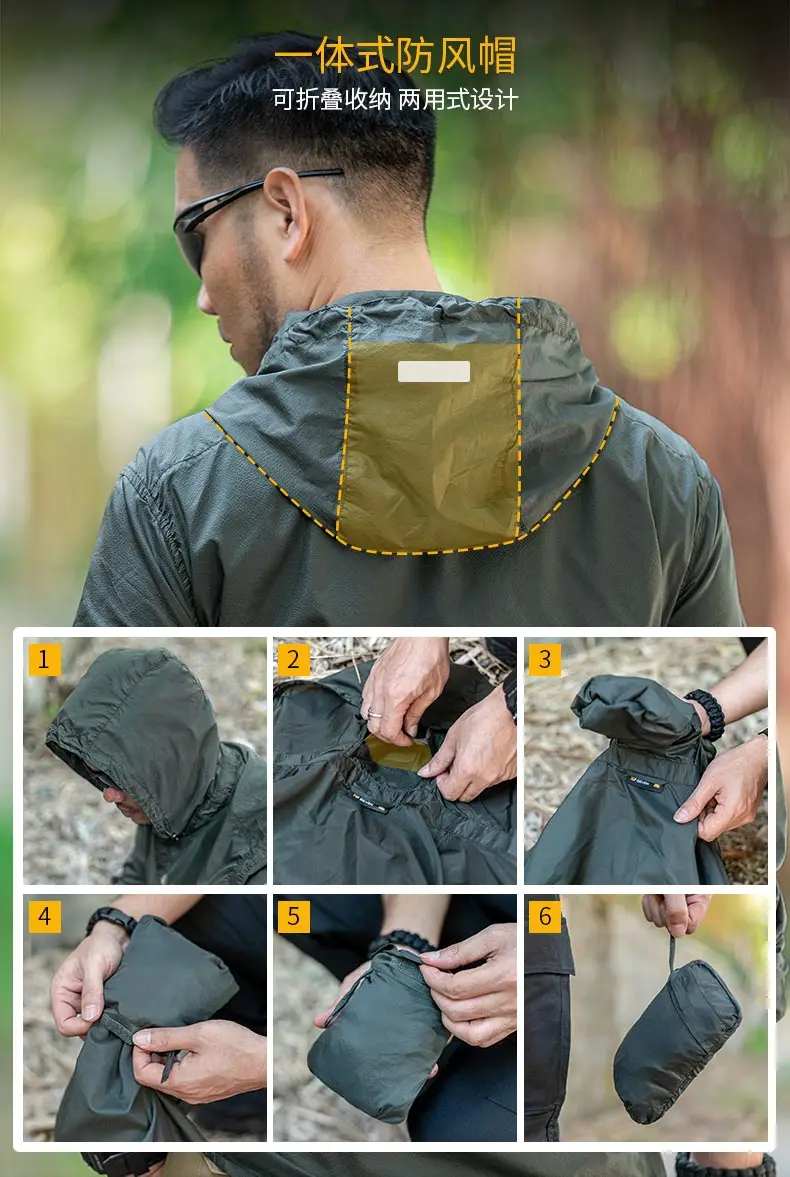 一体式防风帽
可折叠收纳 两用式设计

1

2

3

4

5

6