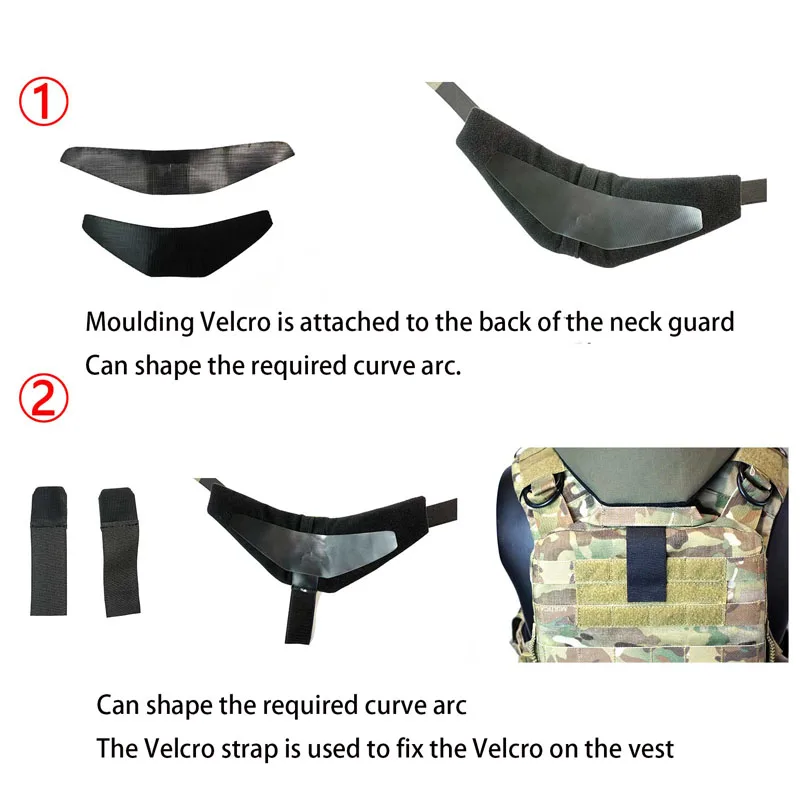 ①

Moulding Velcro is attached to the back of the neck guard
Can shape the required curve arc.

②

Can shape the required curve arc
The Velcro strap is used to fix the Velcro on the vest