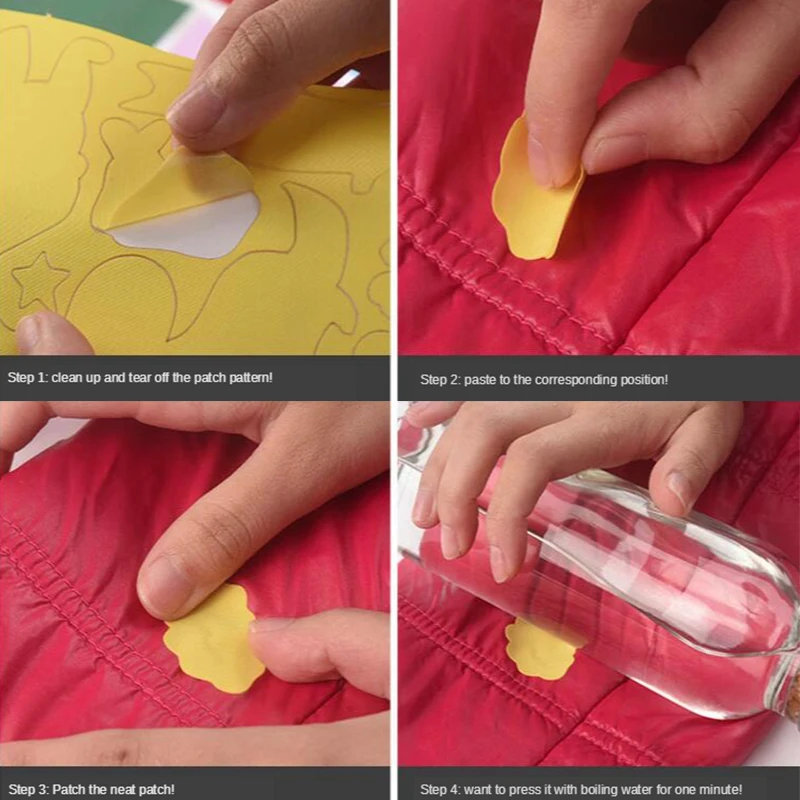 Step 1: clean up and tear off the patch pattern!

Step 2: paste to the corresponding position!

Step 3: Patch the neat patch!

Step 4: want to press it with boiling water for one minute!