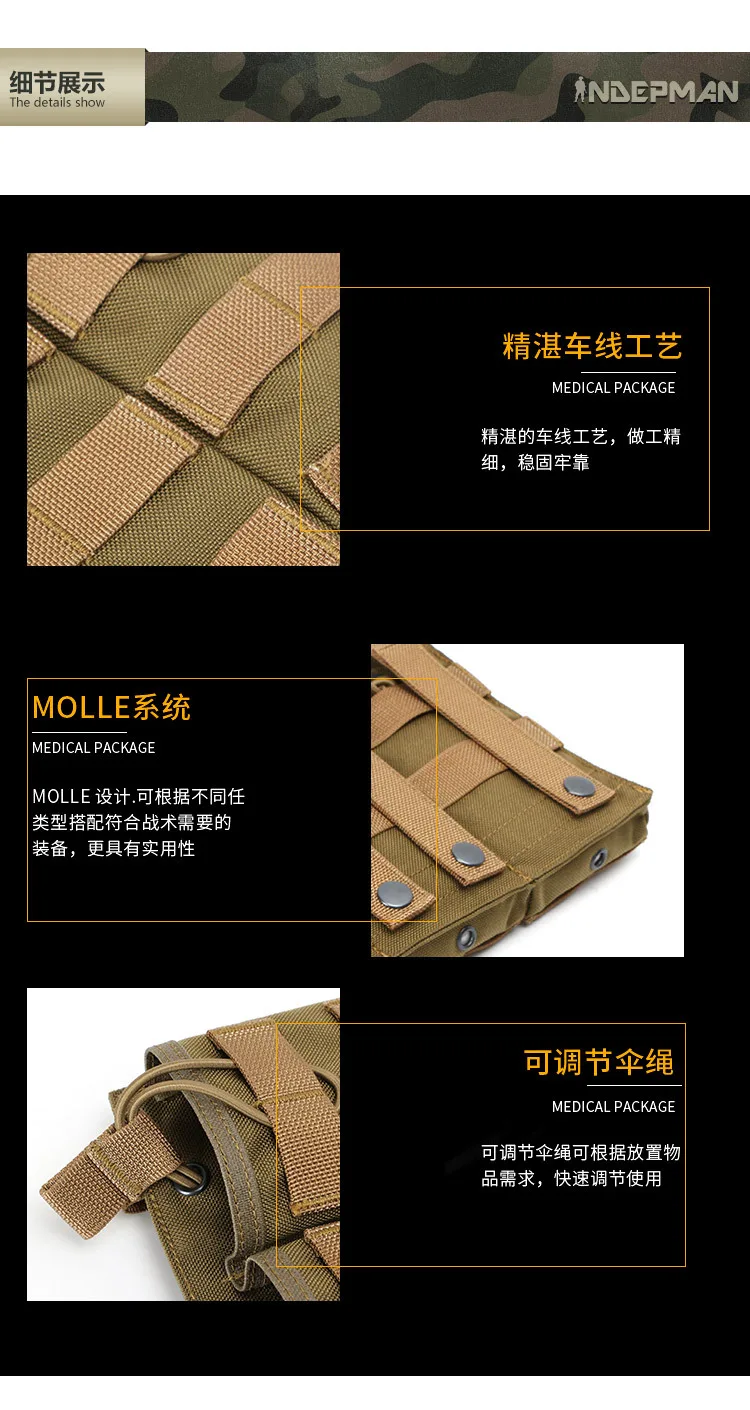 细节展示
The details show

INDEPMAN

精湛车线工艺
MEDICAL PACKAGE
精湛的车线工艺，做工精细，稳固牢靠

MOLLE系统
MEDICAL PACKAGE
MOLLE 设计.可根据不同任类型搭配符合战术需要的装备，更具有实用性

可调节伞绳
MEDICAL PACKAGE
可调节伞绳可根据放置物品需求，快速调节使用