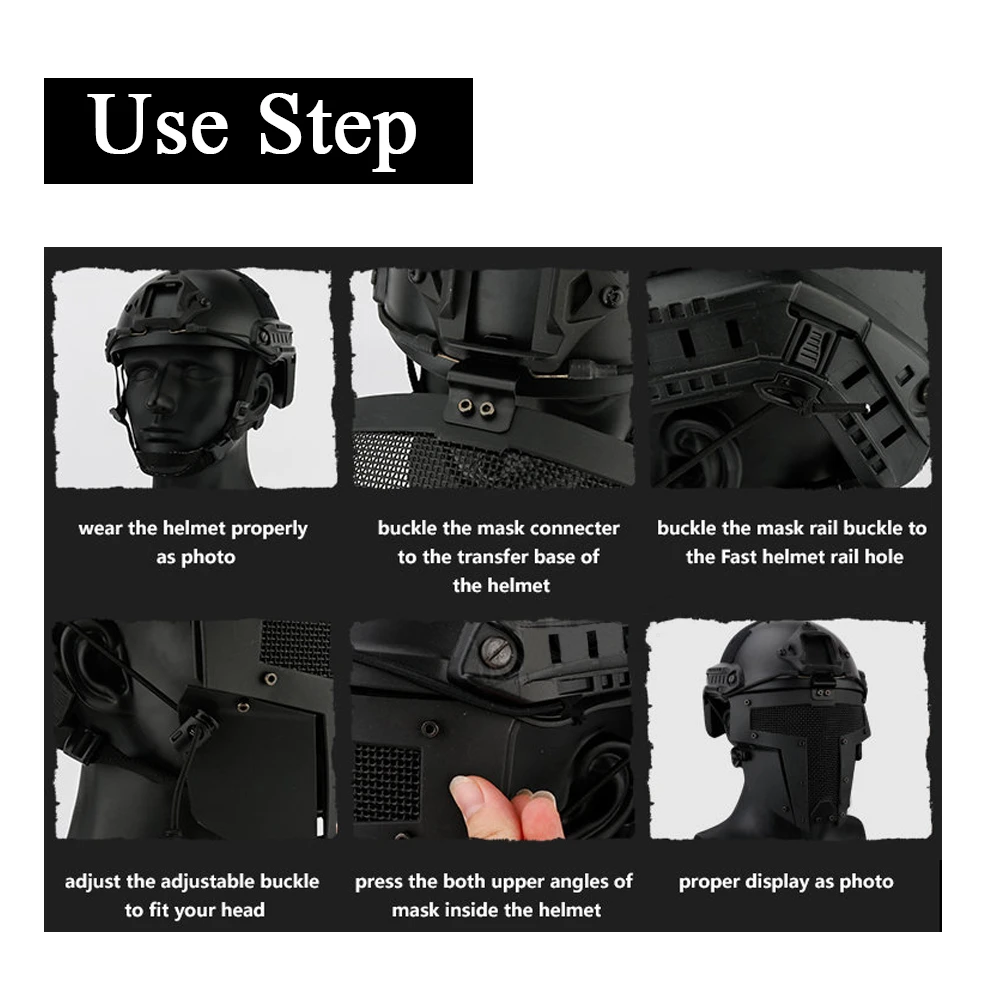 Use Step

wear the helmet properly as photo

buckle the mask connecter to the transfer base of the helmet

buckle the mask rail buckle to the Fast helmet rail hole

adjust the adjustable buckle to fit your head

press the both upper angles of mask inside the helmet

proper display as photo