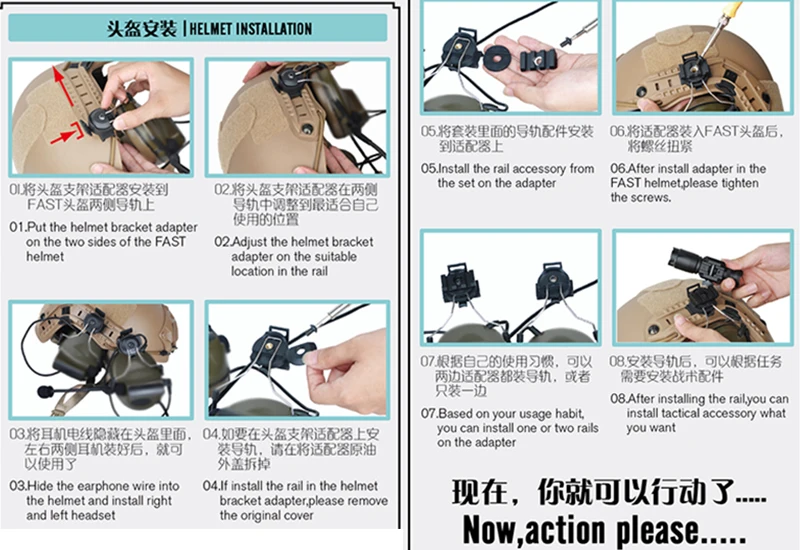 头盔安装 | HELMET INSTALLATION

01.将头盔支架适配器安装到FAST头盔两侧导轨上

01.Put the helmet bracket adapter on the two sides of the FAST helmet

02.将头盔支架适配器在两侧导轨中调整到最适合自己使用的位置

02.Adjust the helmet bracket adapter on the suitable location in the rail

03.将耳机电线隐藏在头盔里面，左右两侧耳机装好后，就可以使用了

03.Hide the earphone wire into the helmet and install right and left headset

04.如要在头盔支架适配器上安装导轨，请在将适配器原油外盖拆掉

04.If install the rail in the helmet bracket adapter,please remove the original cover

05.将套装里面的导轨配件安装到适配器上

05.Install the rail accessory from the set on the adapter

06.将适配器装入FAST头盔后，将螺丝扭紧

06.After install adapter in the FAST helmet,please tighten the screws.

07.根据自己的使用习惯，可以两边适配器都装导轨，或者只装一边

07.Based on your usage habit, you can install one or two rails on the adapter

08.安装导轨后，可以根据任务需要安装战术配件

08.After installing the rail,you can install tactical accessory what you want

现在，你就可以行动了.....
Now,action please.....