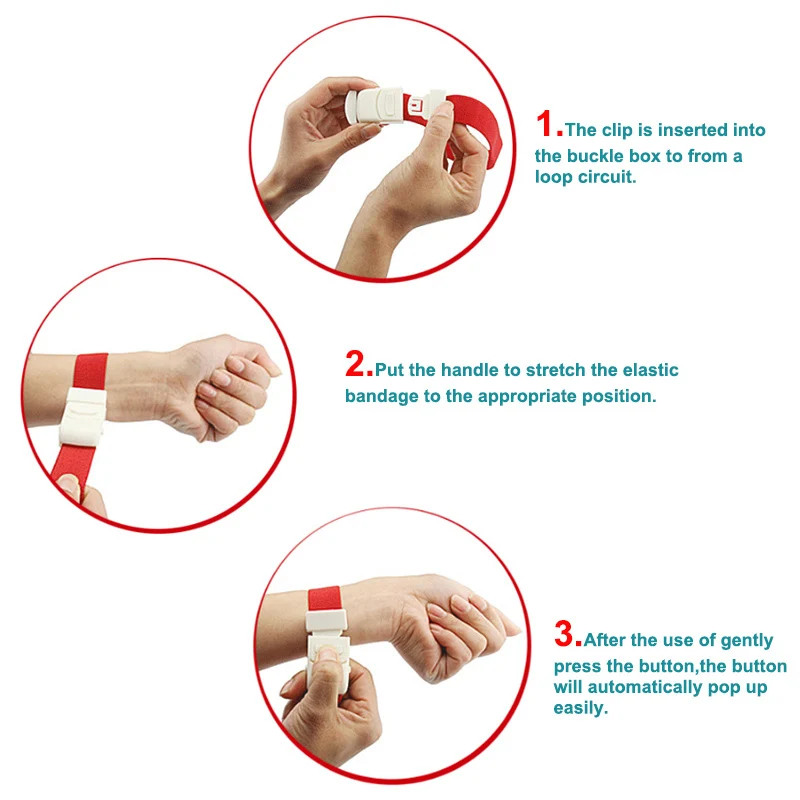 1.The clip is inserted into the buckle box to from a loop circuit.

2.Put the handle to stretch the elastic bandage to the appropriate position.

3.After the use of gently press the button,the button will automatically pop up easily.