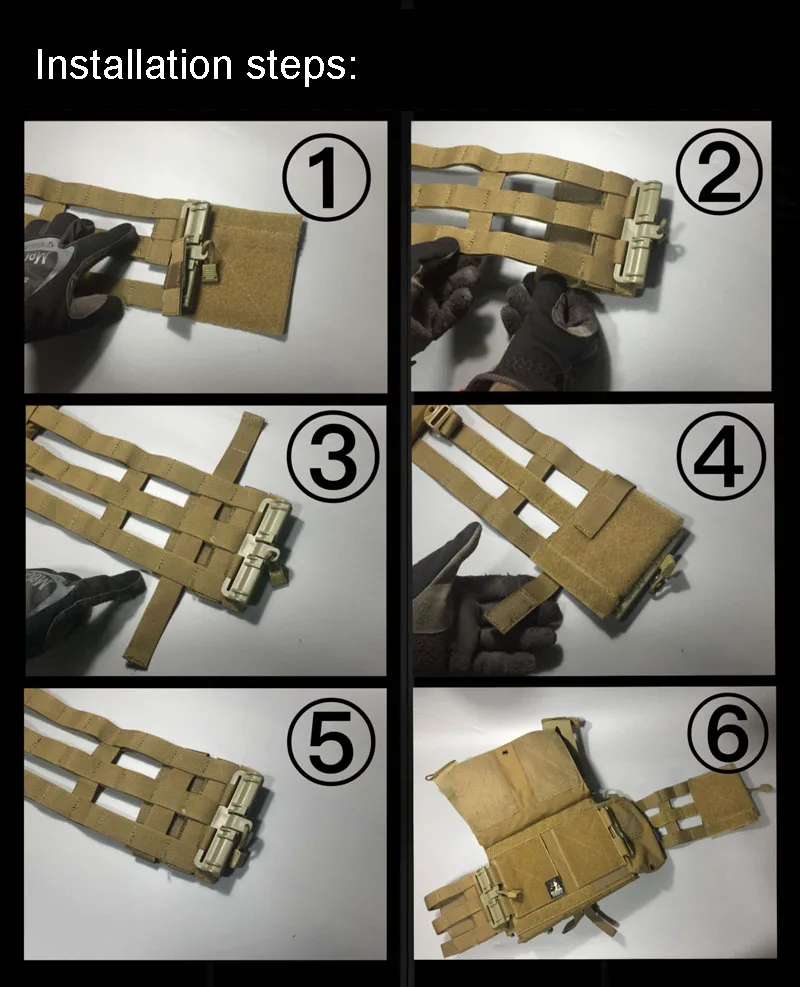 Installation steps:

①

②

③

④

⑤

⑥