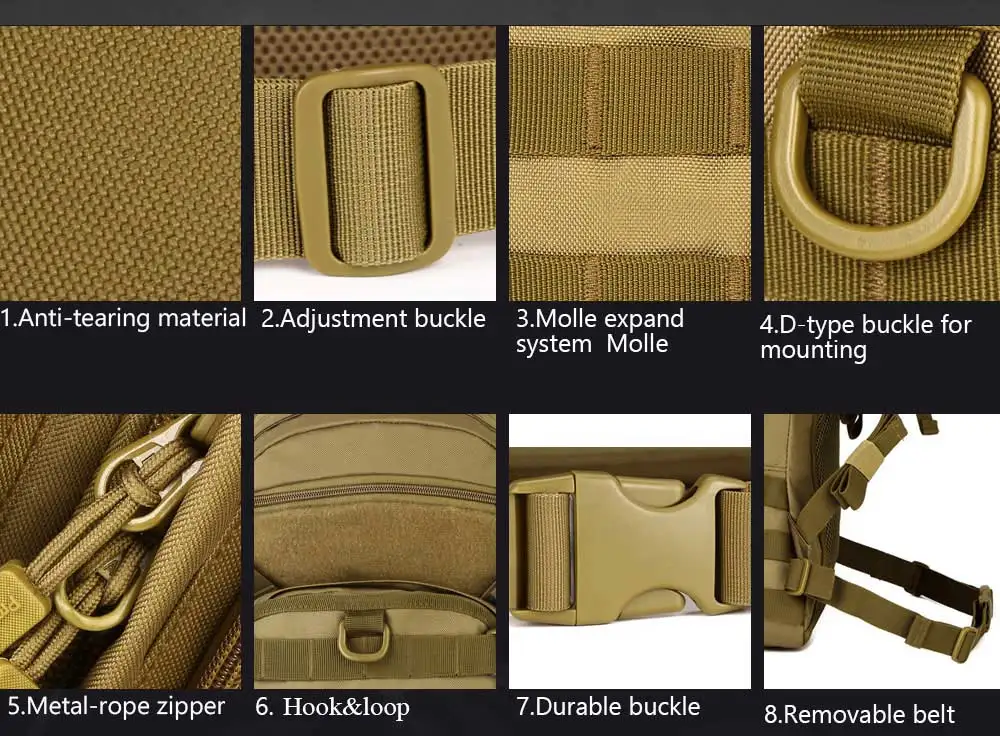 1.Anti-tearing material

2.Adjustment buckle

3.Molle expand system Molle

4.D-type buckle for mounting

5.Metal-rope zipper

6. Hook&loop

7.Durable buckle

8.Removable belt