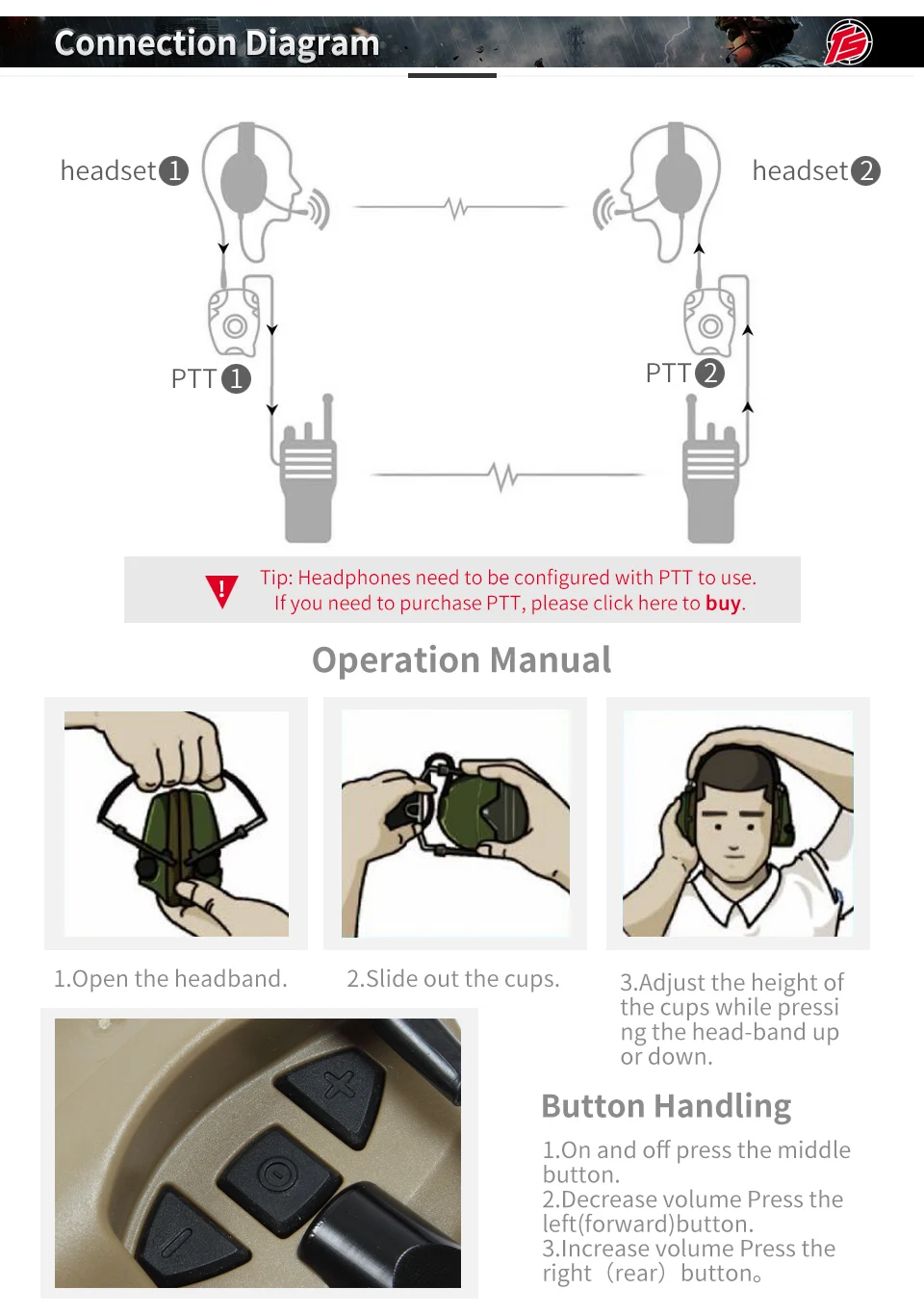 Connection Diagram

headset 1

headset 2

PTT 1

PTT 2

Tip: Headphones need to be configured with PTT to use.
If you need to purchase PTT, please click here to buy.

Operation Manual

1.Open the headband.

2.Slide out the cups.

3.Adjust the height of the cups while pressing the head-band up or down.

Button Handling

1.On and off press the middle button.
2.Decrease volume Press the left(forward)button.
3.Increase volume Press the right（rear）button。