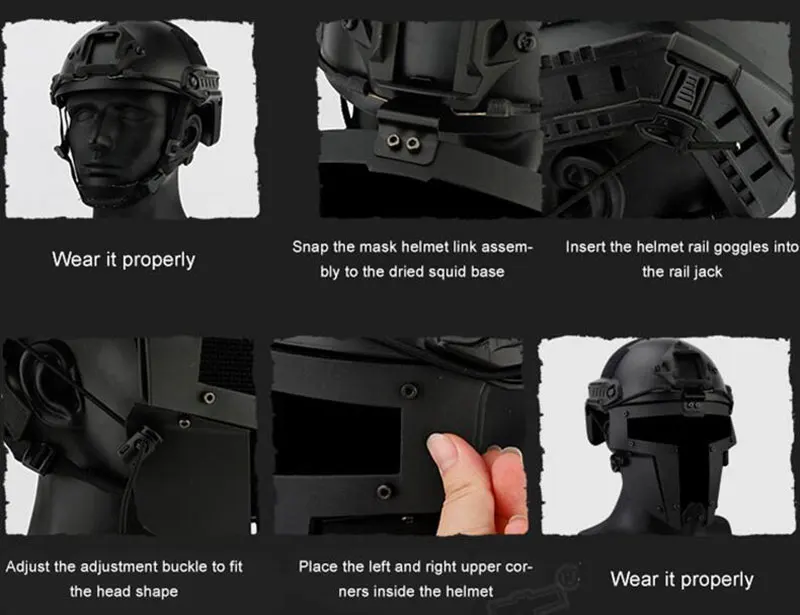 Wear it properly

Snap the mask helmet link assembly to the dried squid base

Insert the helmet rail goggles into the rail jack

Adjust the adjustment buckle to fit the head shape

Place the left and right upper corners inside the helmet

Wear it properly