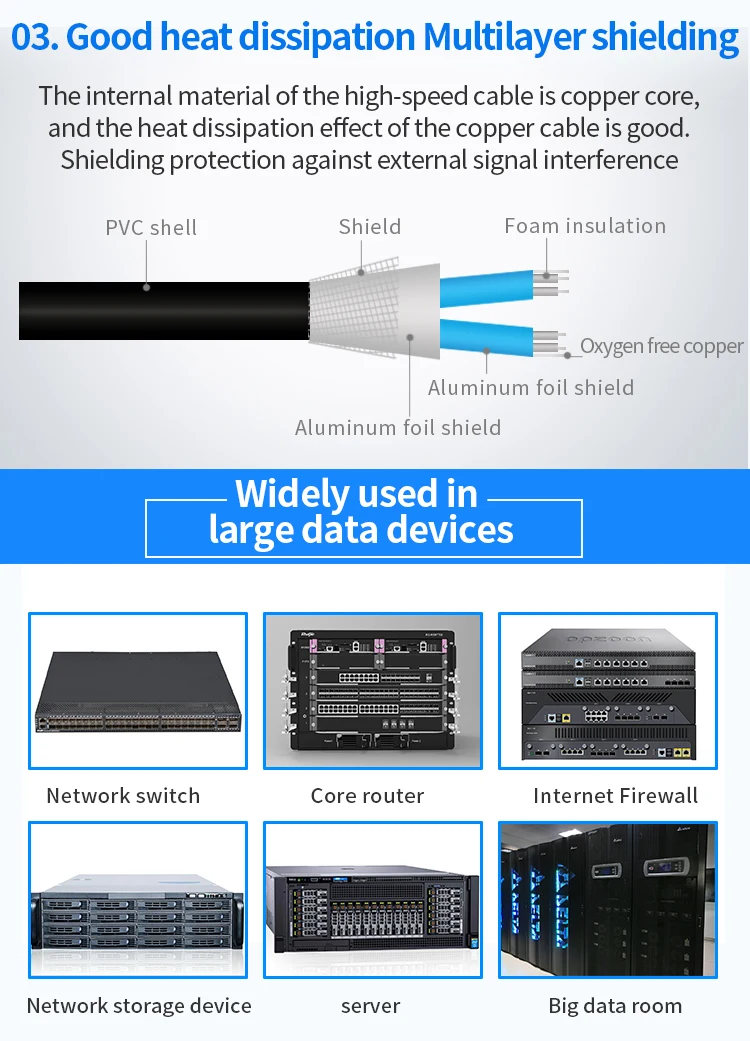 03. Good heat dissipation Multilayer shielding

The internal material of the high-speed cable is copper core, and the heat dissipation effect of the copper cable is good. Shielding protection against external signal interference

PVC shell

Shield

Foam insulation

Oxygen free copper

Aluminum foil shield

Aluminum foil shield

Widely used in large data devices

Network switch

Core router

Internet Firewall

Network storage device

server

Big data room