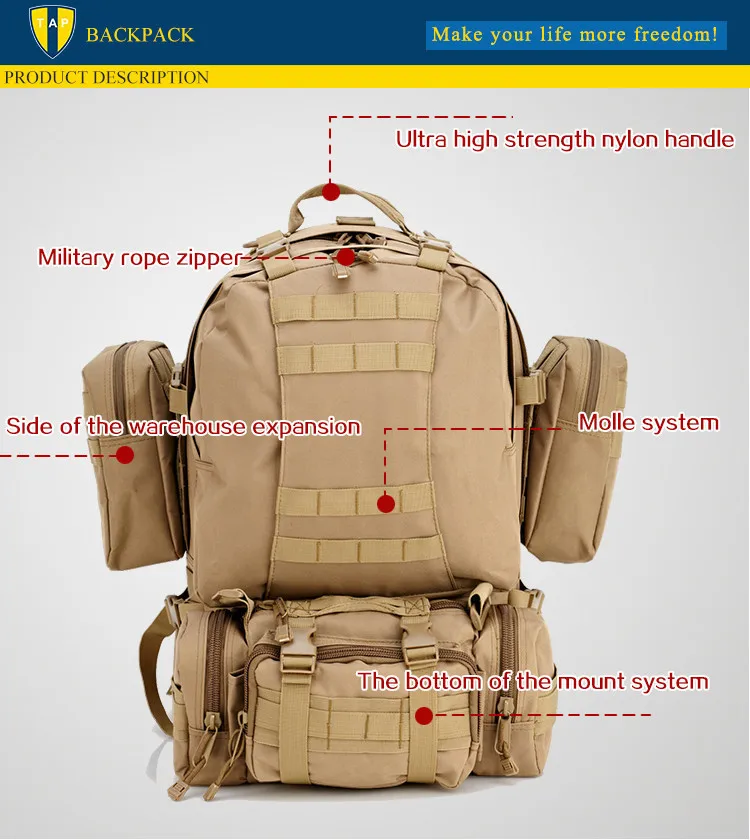 TAP

BACKPACK

Make your life more freedom!

PRODUCT DESCRIPTION

Ultra high strength nylon handle

Military rope zipper

Side of the warehouse expansion

Molle system

The bottom of the mount system