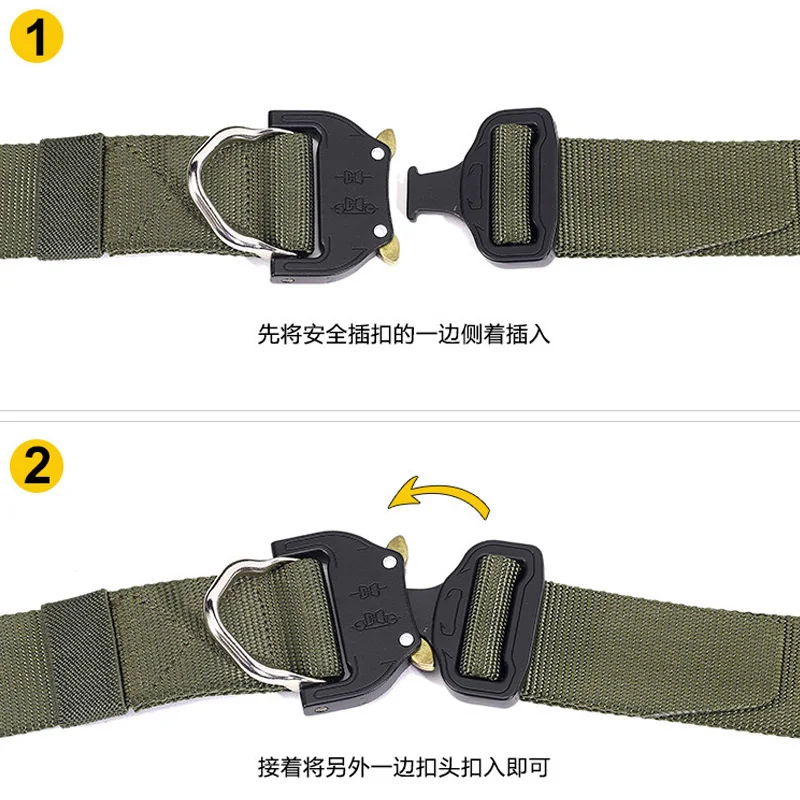 1

先将安全插扣的一边侧着插入

2

接着将另外一边扣头扣入即可