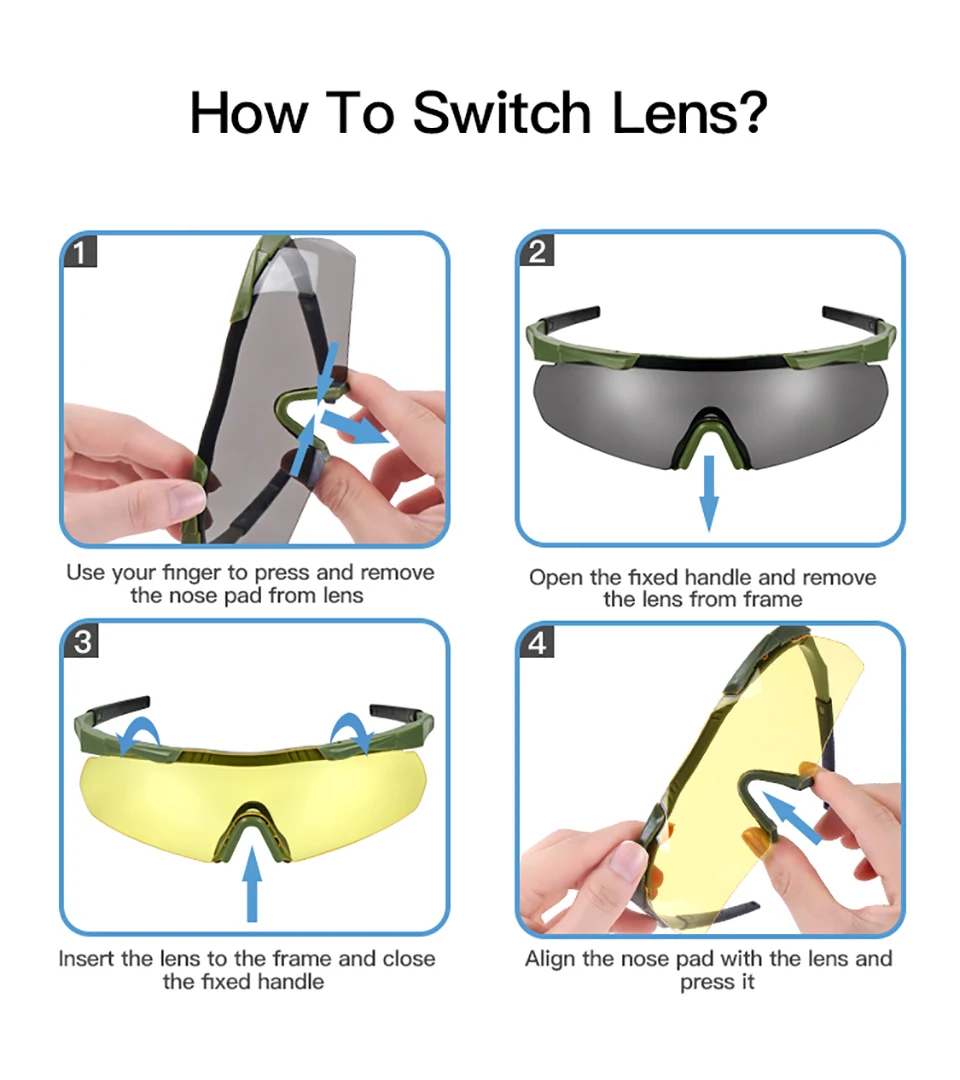 How To Switch Lens?

1

Use your finger to press and remove the nose pad from lens

2

Open the fixed handle and remove the lens from frame

3

Insert the lens to the frame and close the fixed handle

4

Align the nose pad with the lens and press it