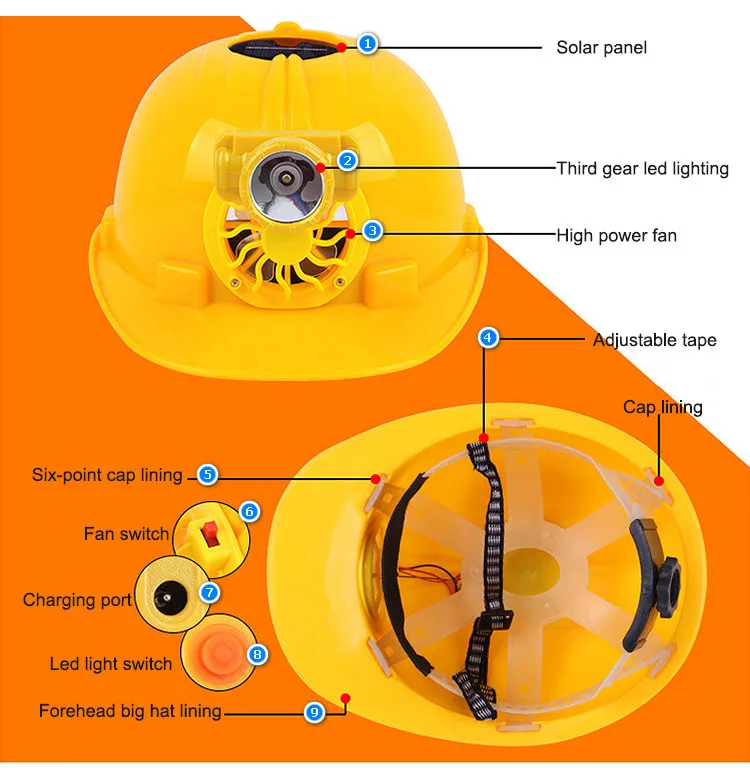 1 Solar panel
2 Third gear led lighting
3 High power fan
4 Adjustable tape
Cap lining
Six-point cap lining 5
Fan switch 6
Charging port 7
Led light switch 8
Forehead big hat lining 9