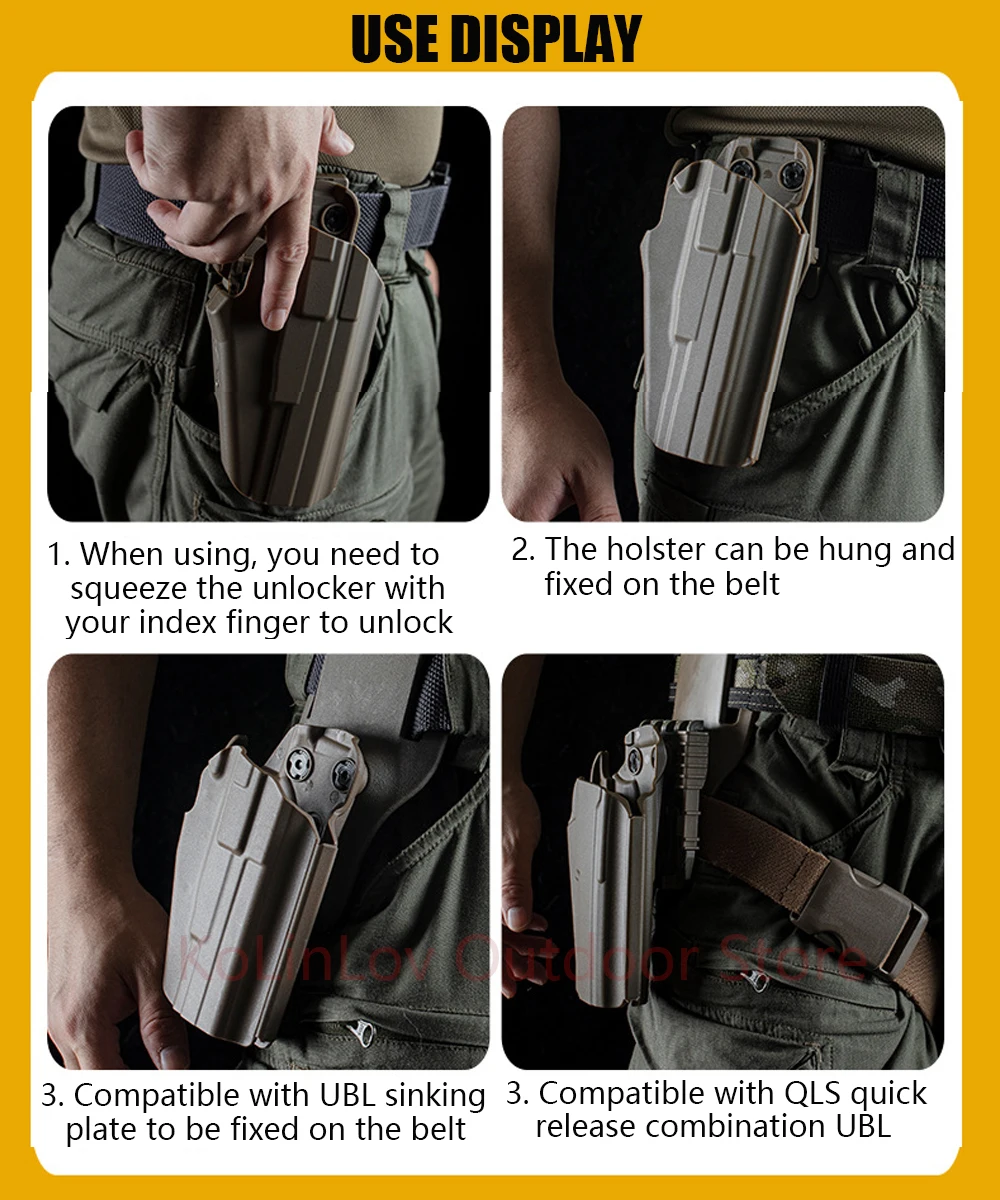 USE DISPLAY

1. When using, you need to squeeze the unlocker with your index finger to unlock

2. The holster can be hung and fixed on the belt

KoLinLov Outdoor Store

3. Compatible with UBL sinking plate to be fixed on the belt

3. Compatible with QLS quick release combination UBL