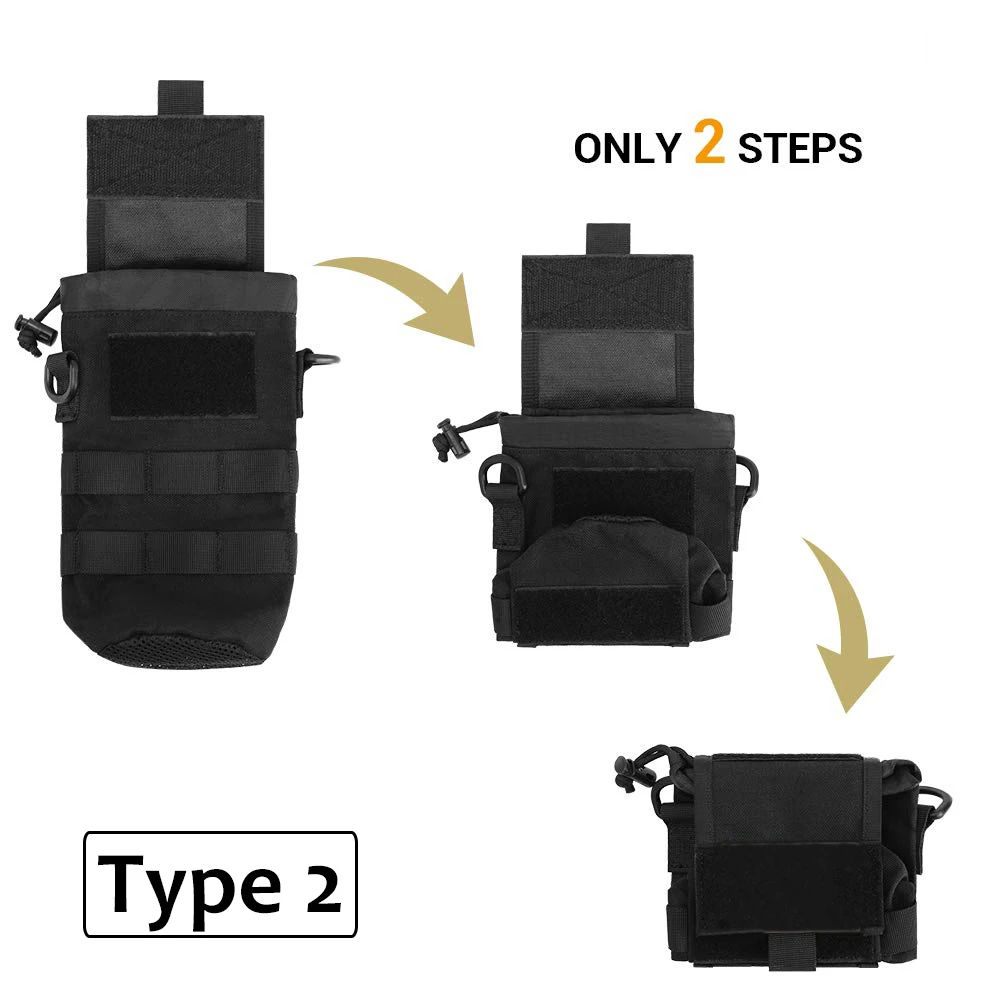 ONLY 2 STEPS

Type 2