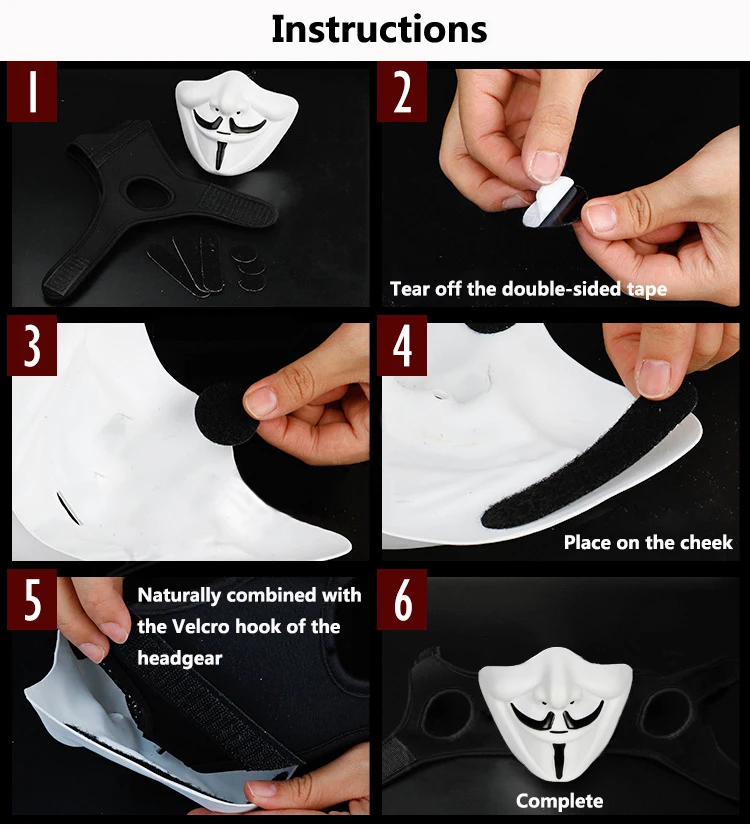 Instructions

1

2

Tear off the double-sided tape

3

4

Place on the cheek

5

Naturally combined with the Velcro hook of the headgear

6

Complete