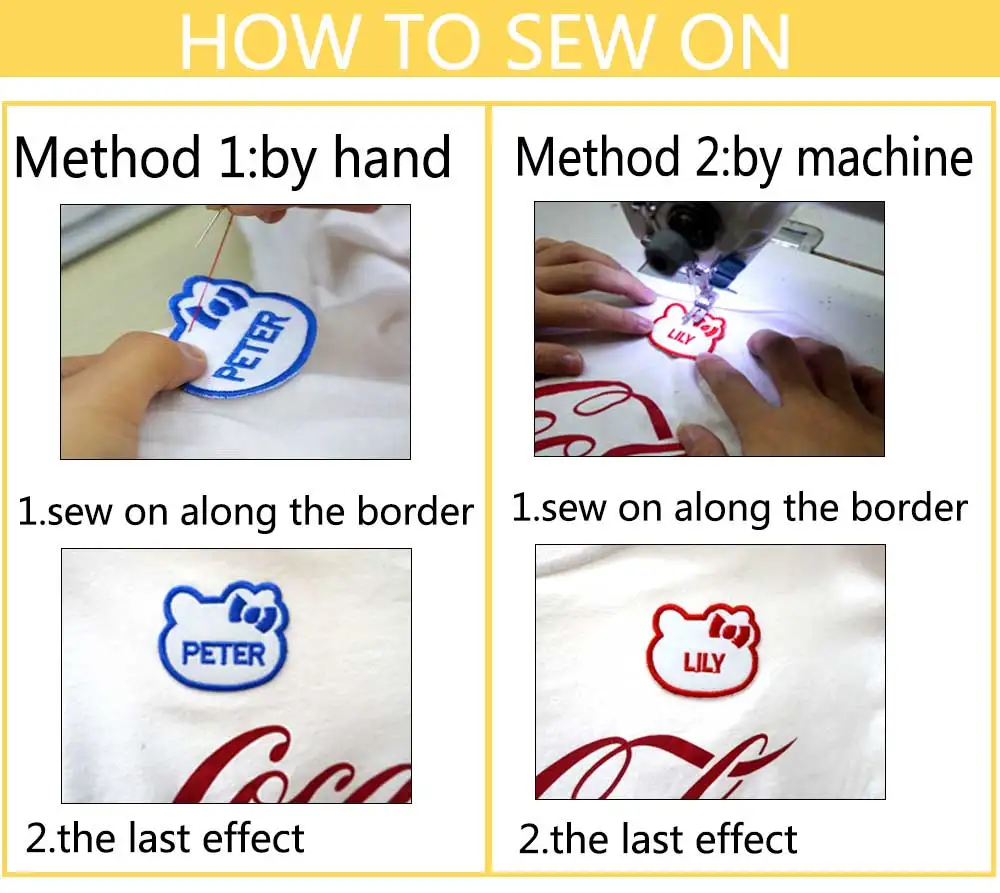 HOW TO SEW ON

Method 1:by hand

PETER

1.sew on along the border

PETER

Coca

2.the last effect

Method 2:by machine

LILY

1.sew on along the border

LILY

2.the last effect