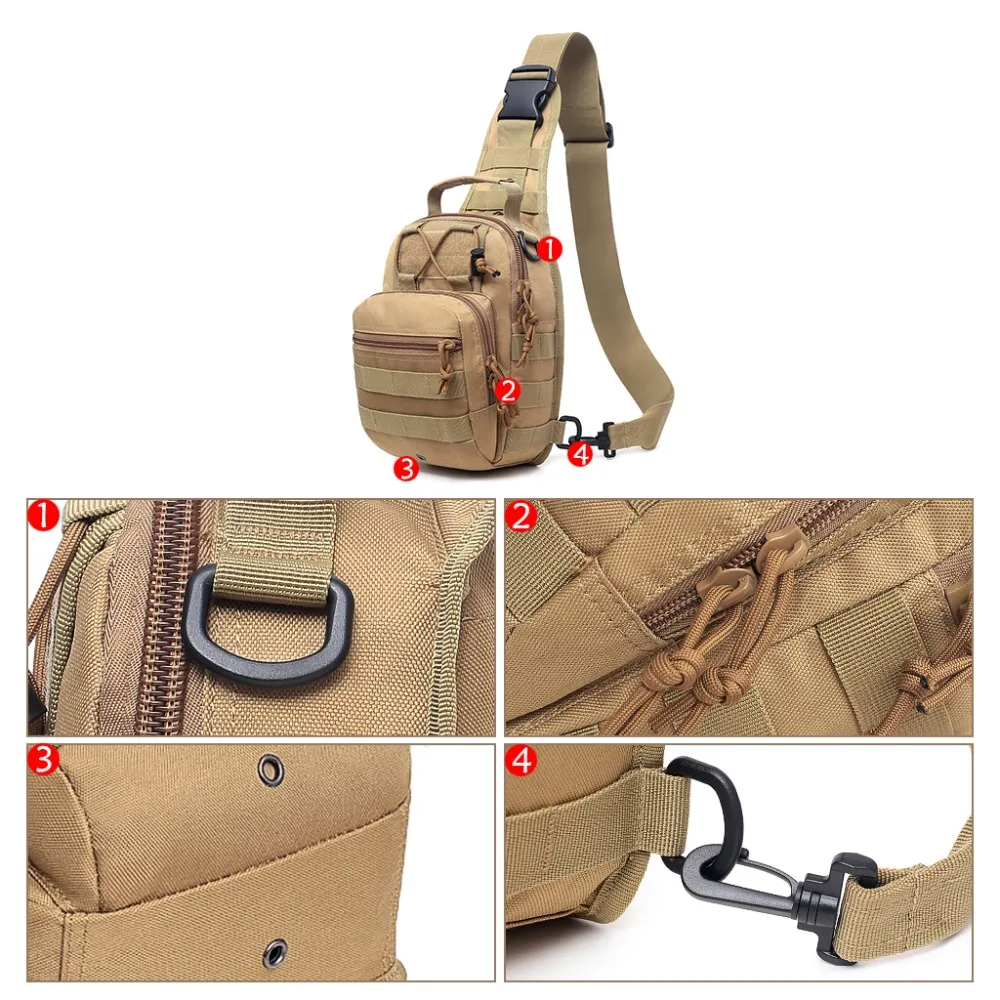 1
2
3
4
1
2
3
4