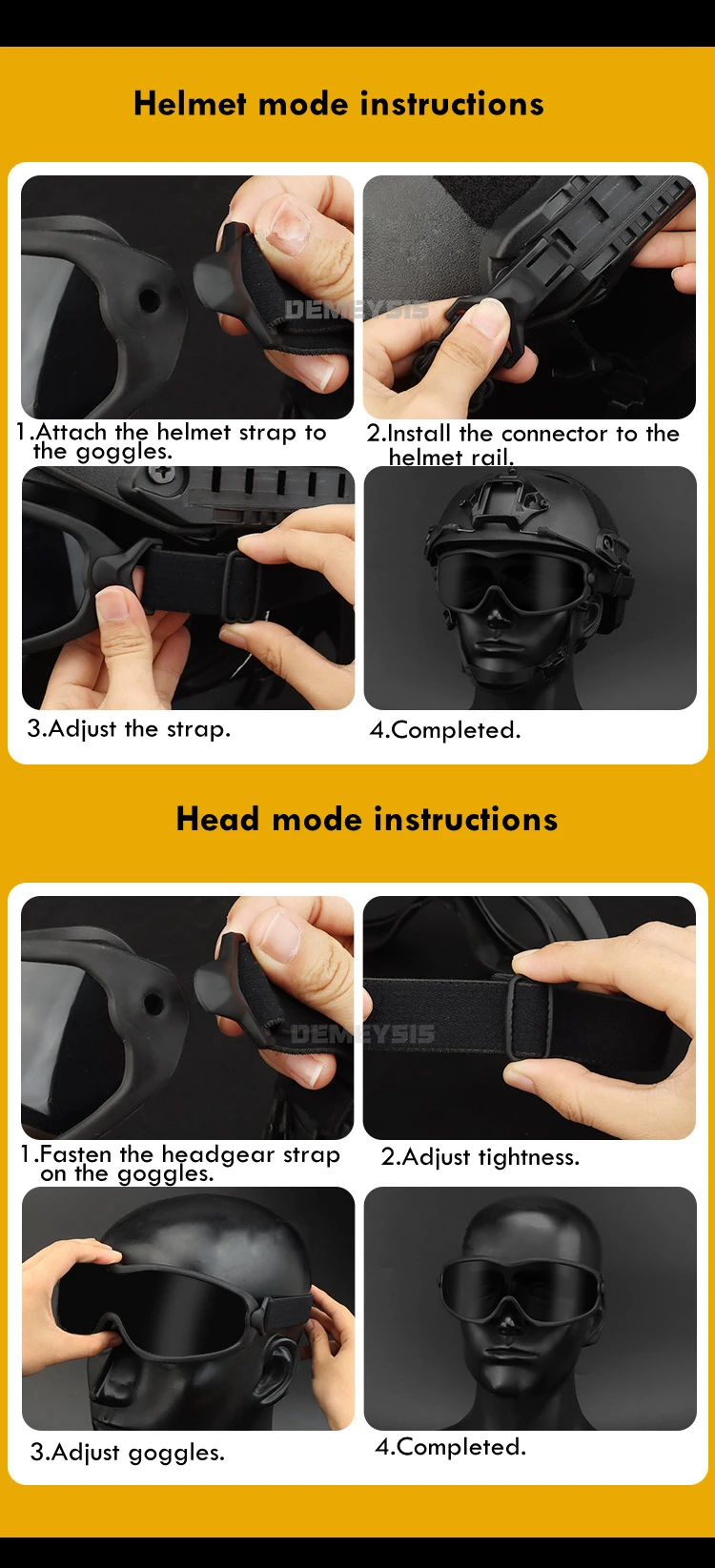 Helmet mode instructions

DEMEYSIS

1.Attach the helmet strap to the goggles.

2.Install the connector to the helmet rail.

3.Adjust the strap.

4.Completed.

Head mode instructions

DEMEYSIS

1.Fasten the headgear strap on the goggles.

2.Adjust tightness.

3.Adjust goggles.

4.Completed.