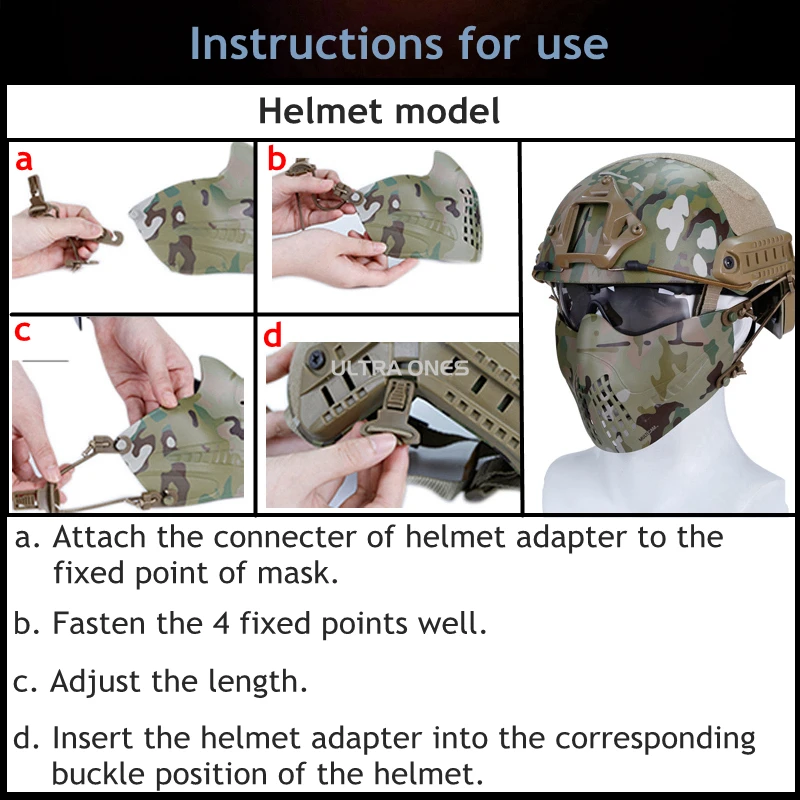 Instructions for use

Helmet model

a

b

c

d

ULTRA ONES

a. Attach the connecter of helmet adapter to the fixed point of mask.

b. Fasten the 4 fixed points well.

c. Adjust the length.

d. Insert the helmet adapter into the corresponding buckle position of the helmet.