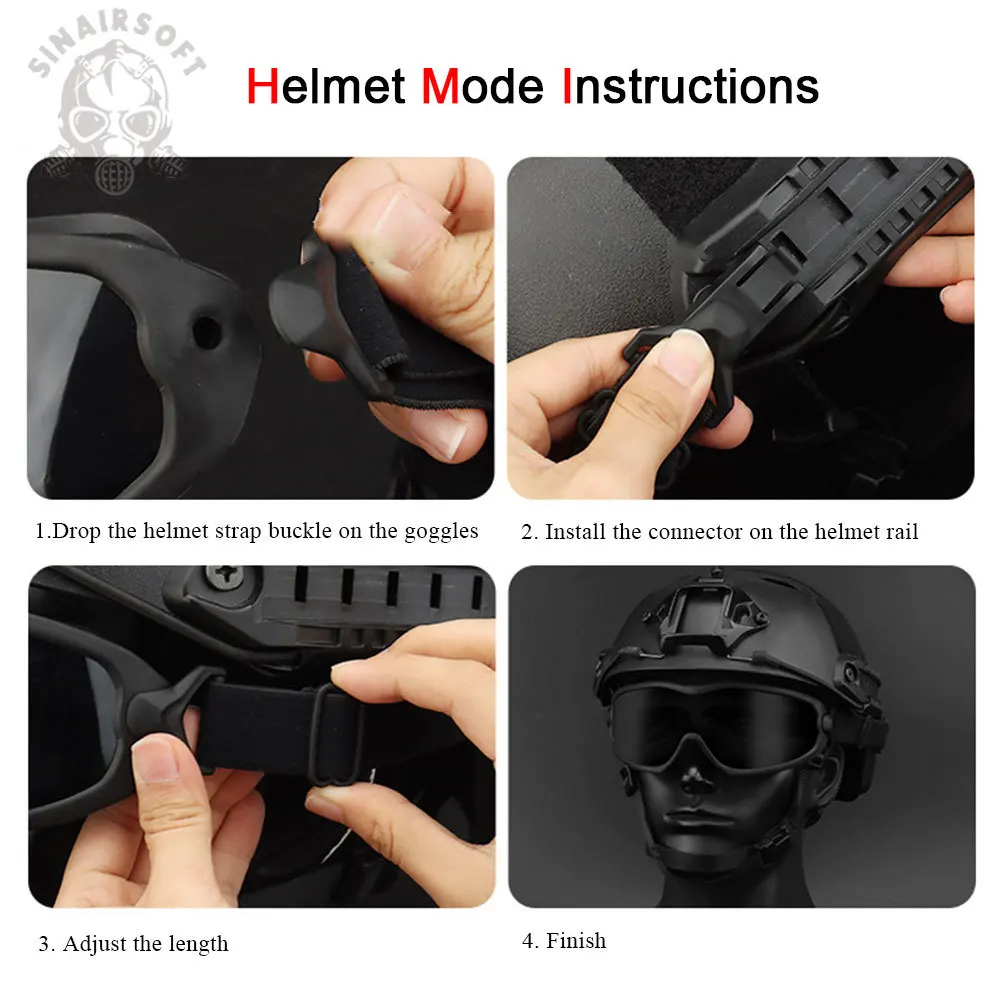 SINAIRSOFT

Helmet Mode Instructions

1.Drop the helmet strap buckle on the goggles

2. Install the connector on the helmet rail

3. Adjust the length

4. Finish