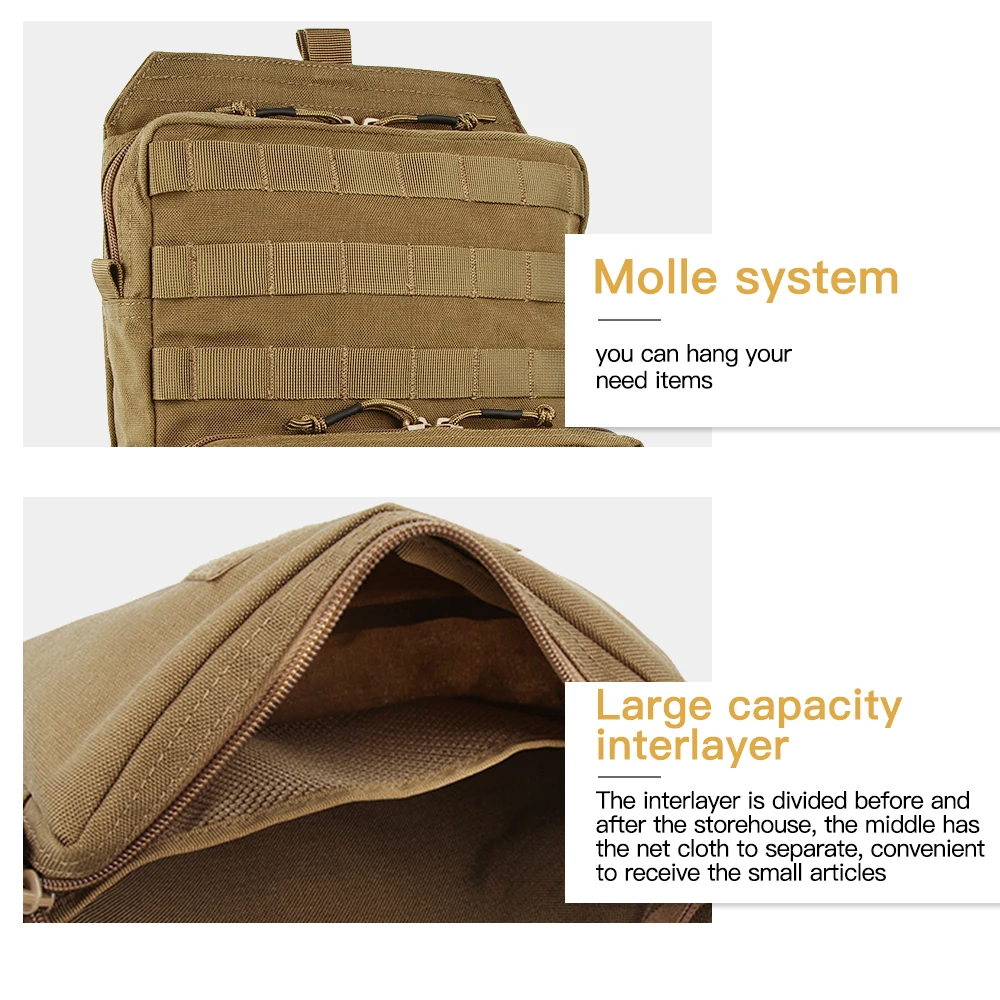 Molle system

you can hang your need items

Large capacity interlayer

The interlayer is divided before and after the storehouse, the middle has the net cloth to separate, convenient to receive the small articles