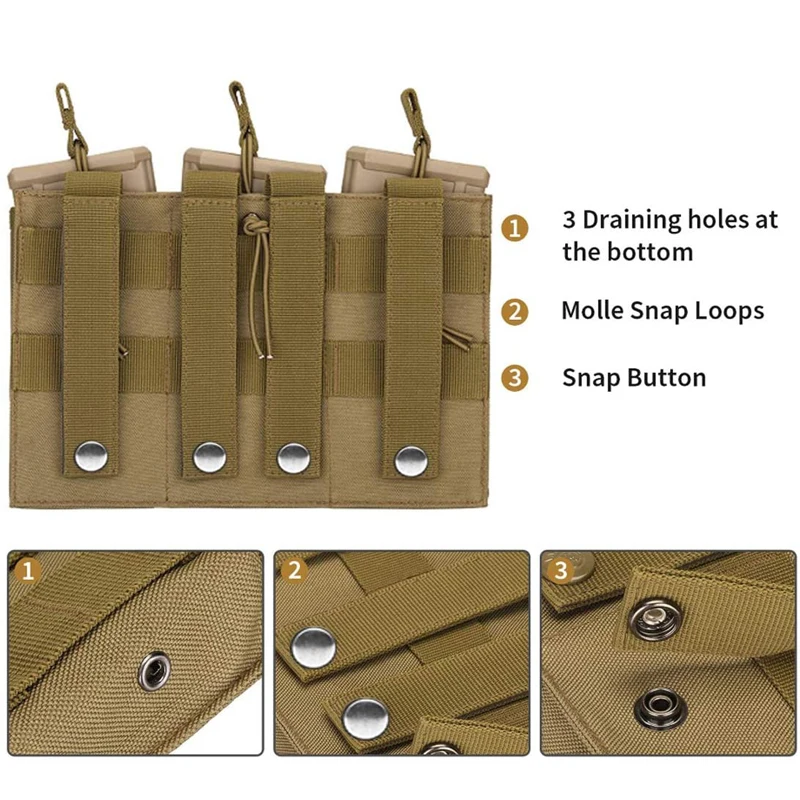 1 3 Draining holes at the bottom

2 Molle Snap Loops

3 Snap Button

1

2

3