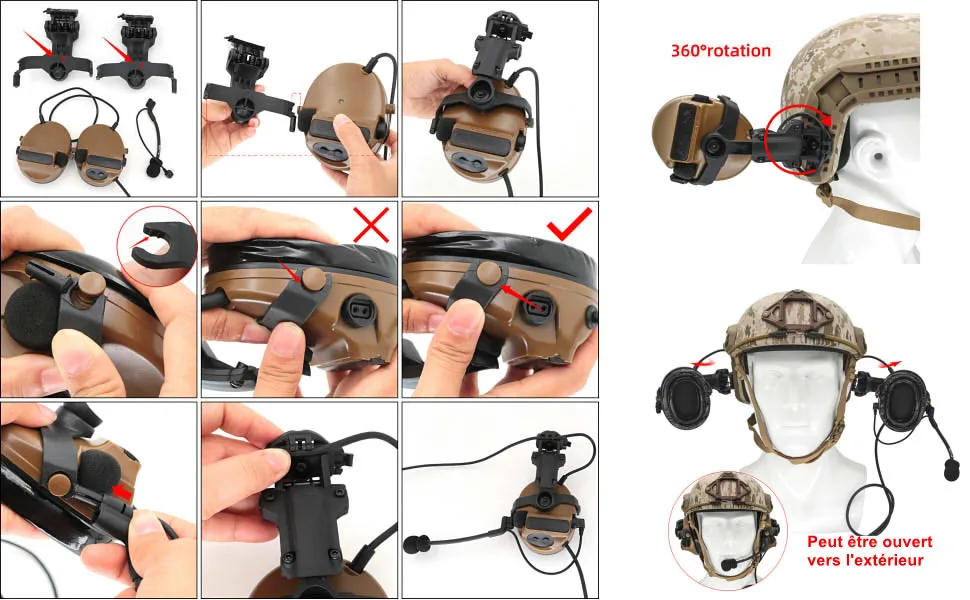 360°rotation

Peut être ouvert vers l'extérieur