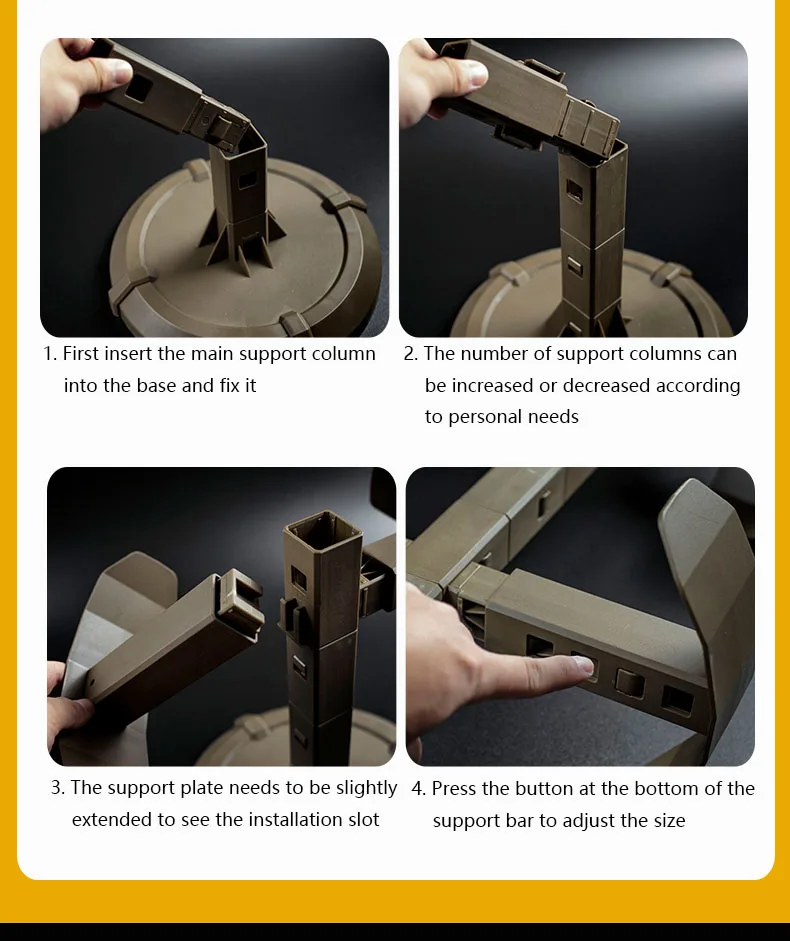 1. First insert the main support column into the base and fix it

2. The number of support columns can be increased or decreased according to personal needs

3. The support plate needs to be slightly extended to see the installation slot

4. Press the button at the bottom of the support bar to adjust the size