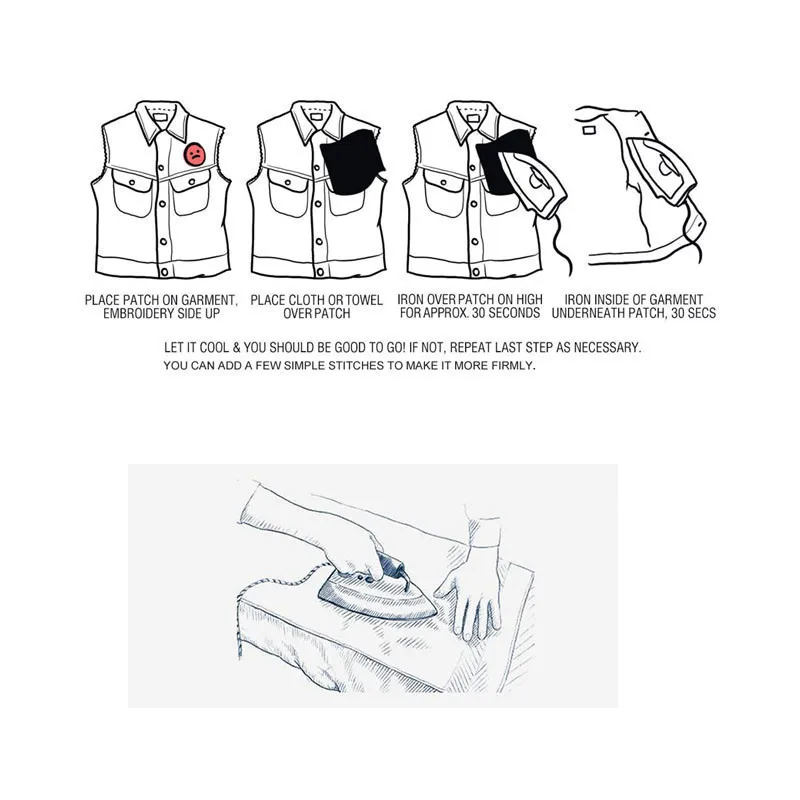 PLACE PATCH ON GARMENT, EMBROIDERY SIDE UP

PLACE CLOTH OR TOWEL OVER PATCH

IRON OVER PATCH ON HIGH FOR APPROX. 30 SECONDS

IRON INSIDE OF GARMENT UNDERNEATH PATCH, 30 SECS

LET IT COOL & YOU SHOULD BE GOOD TO GO! IF NOT, REPEAT LAST STEP AS NECESSARY.
YOU CAN ADD A FEW SIMPLE STITCHES TO MAKE IT MORE FIRMLY.