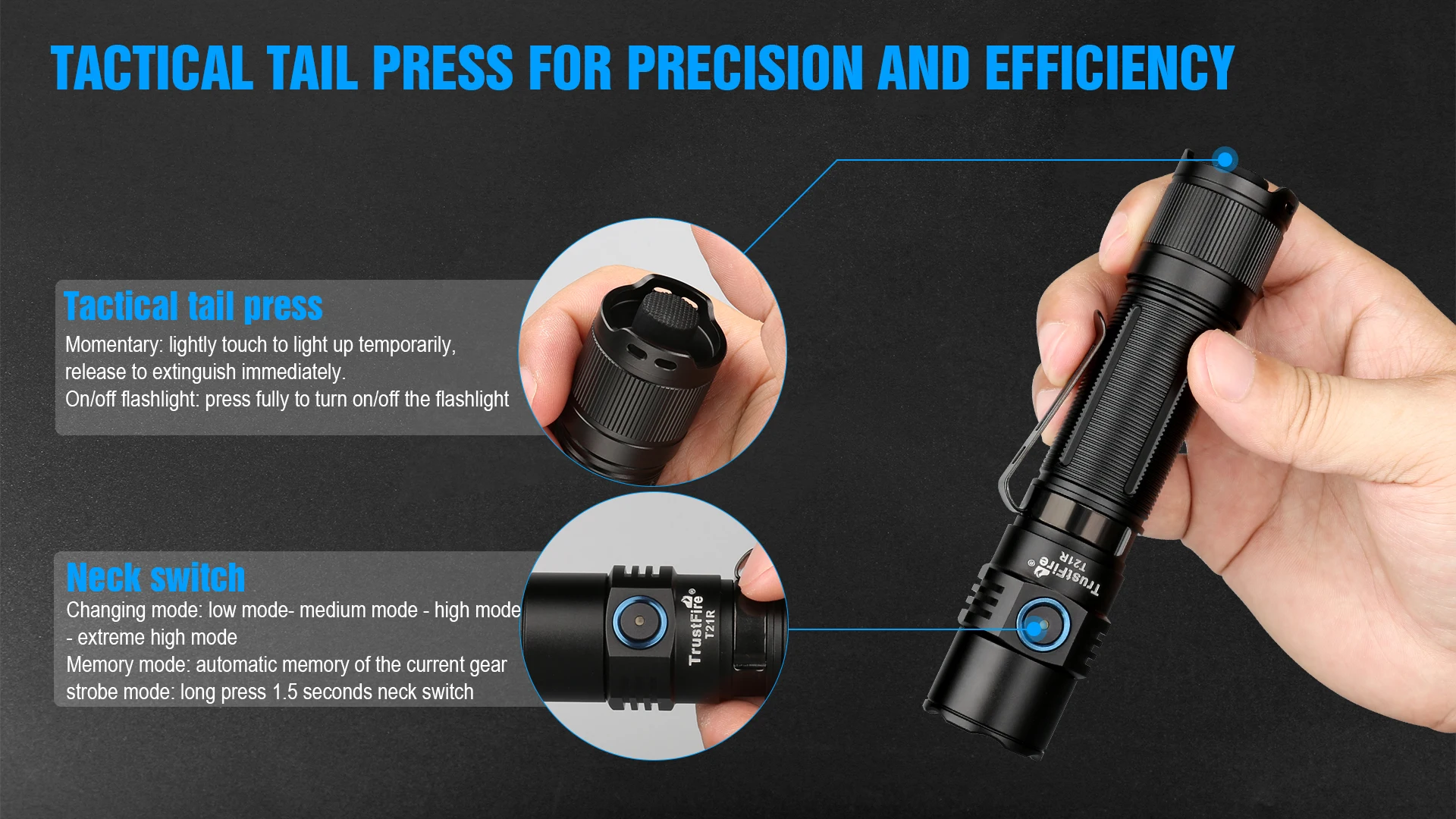 TACTICAL TAIL PRESS FOR PRECISION AND EFFICIENCY

Tactical tail press
Momentary: lightly touch to light up temporarily, release to extinguish immediately.
On/off flashlight: press fully to turn on/off the flashlight

Neck switch
Changing mode: low mode- medium mode - high mode - extreme high mode
Memory mode: automatic memory of the current gear
strobe mode: long press 1.5 seconds neck switch

TrustFire®
T21R

TrustFire®
T21R