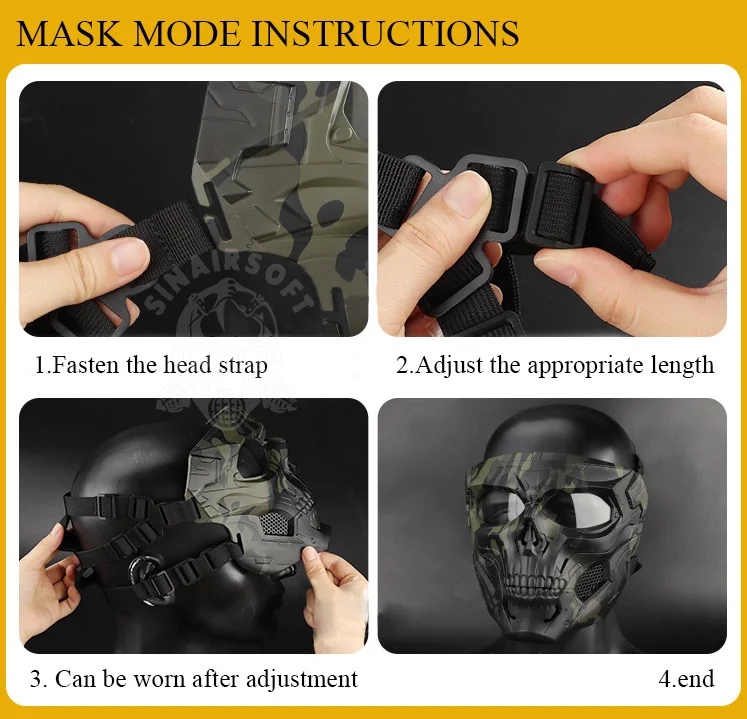 MASK MODE INSTRUCTIONS

SINAIRSOFT

1.Fasten the head strap

2.Adjust the appropriate length

3. Can be worn after adjustment

4.end