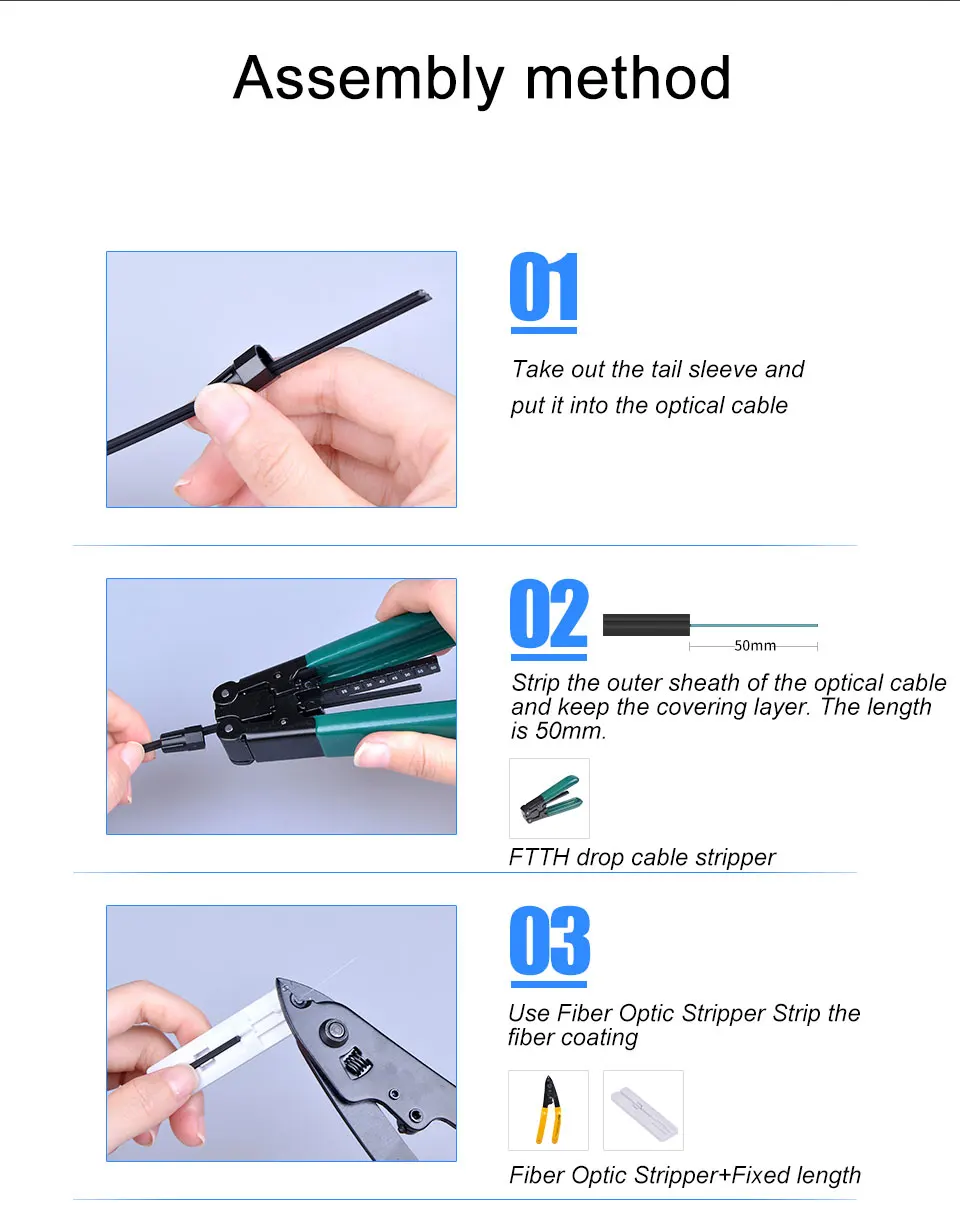 Assembly method

01

Take out the tail sleeve and put it into the optical cable

02

50mm

Strip the outer sheath of the optical cable and keep the covering layer. The length is 50mm.

FTTH drop cable stripper

03

Use Fiber Optic Stripper Strip the fiber coating

Fiber Optic Stripper+Fixed length