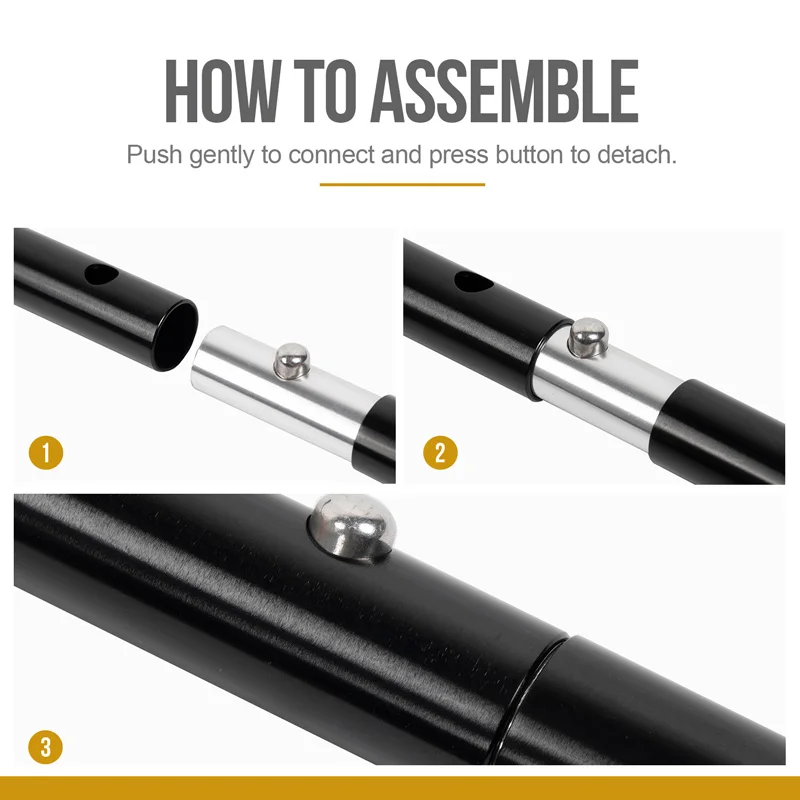 HOW TO ASSEMBLE

Push gently to connect and press button to detach.

1

2

3