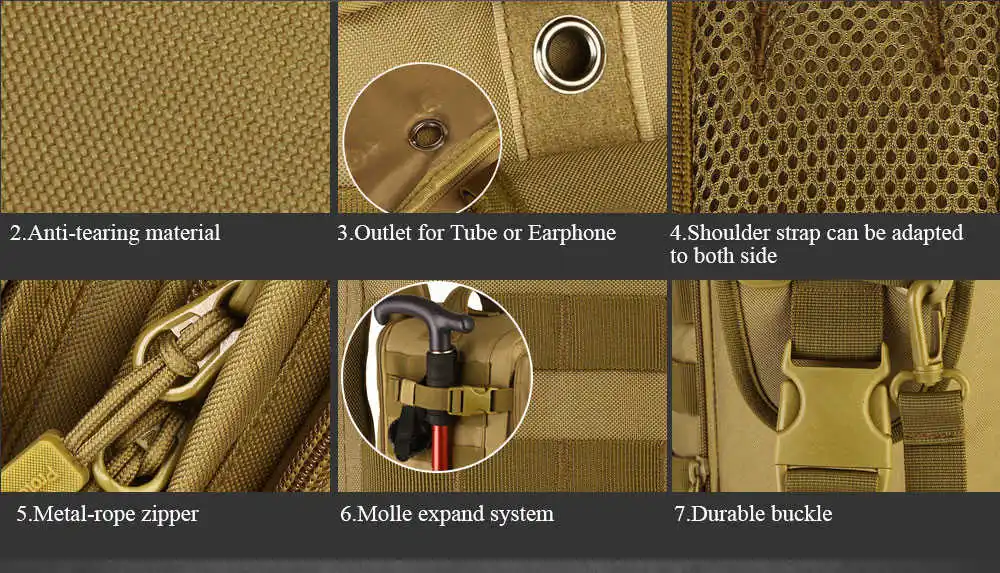 2.Anti-tearing material

3.Outlet for Tube or Earphone

4.Shoulder strap can be adapted to both side

5.Metal-rope zipper

6.Molle expand system

7.Durable buckle