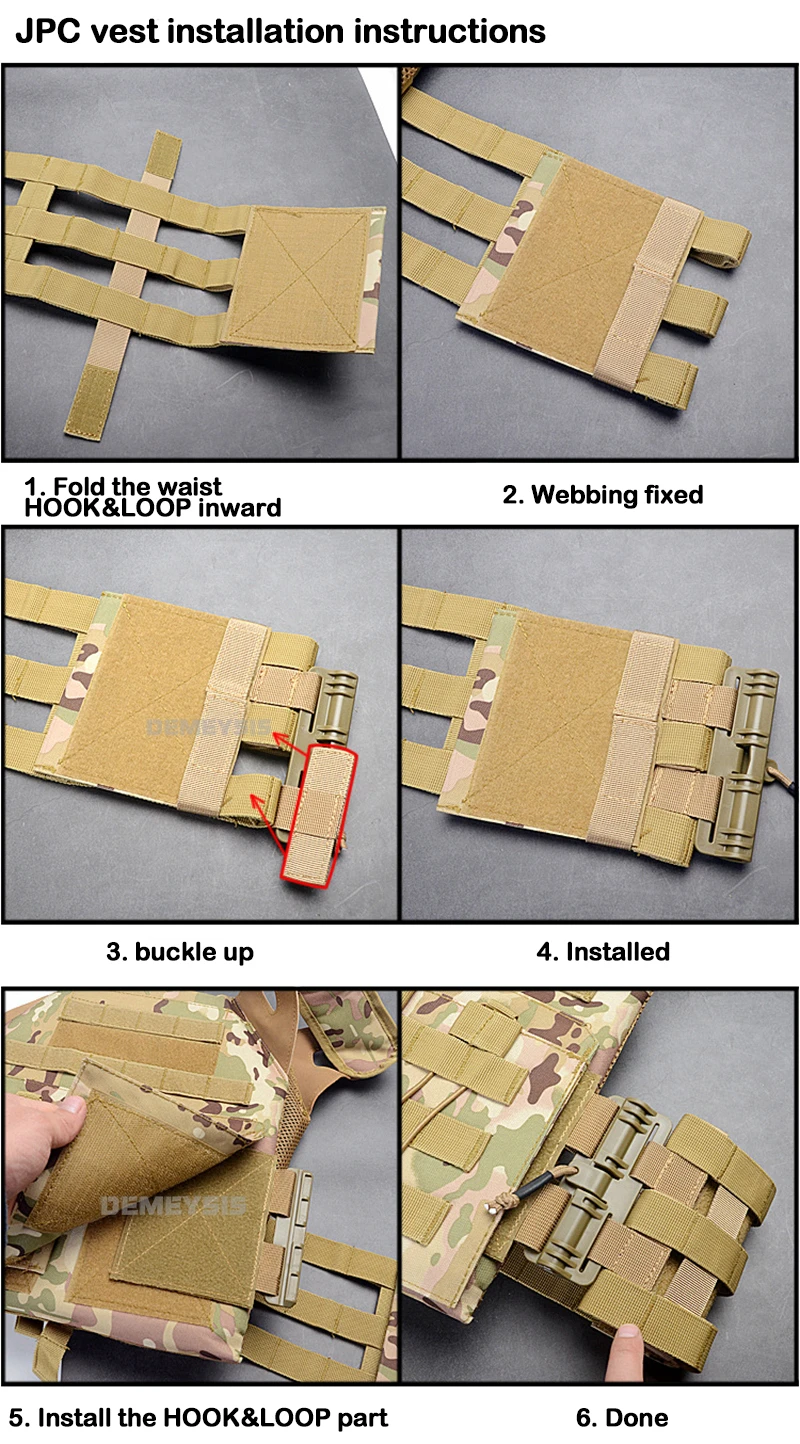 JPC vest installation instructions

1. Fold the waist HOOK&LOOP inward

2. Webbing fixed

DEMEYSIS

3. buckle up

4. Installed

DEMEYSIS

5. Install the HOOK&LOOP part

6. Done