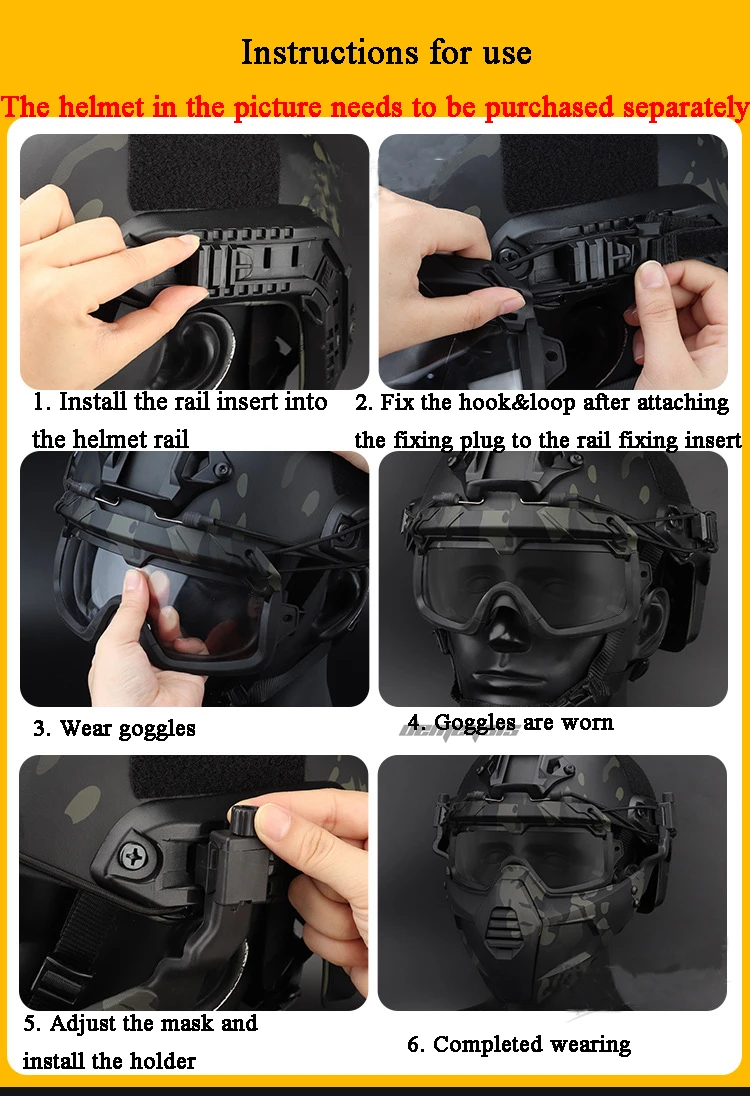 Instructions for use

The helmet in the picture needs to be purchased separately

1. Install the rail insert into the helmet rail

2. Fix the hook&loop after attaching the fixing plug to the rail fixing insert

3. Wear goggles

4. Goggles are worn

5. Adjust the mask and install the holder

6. Completed wearing