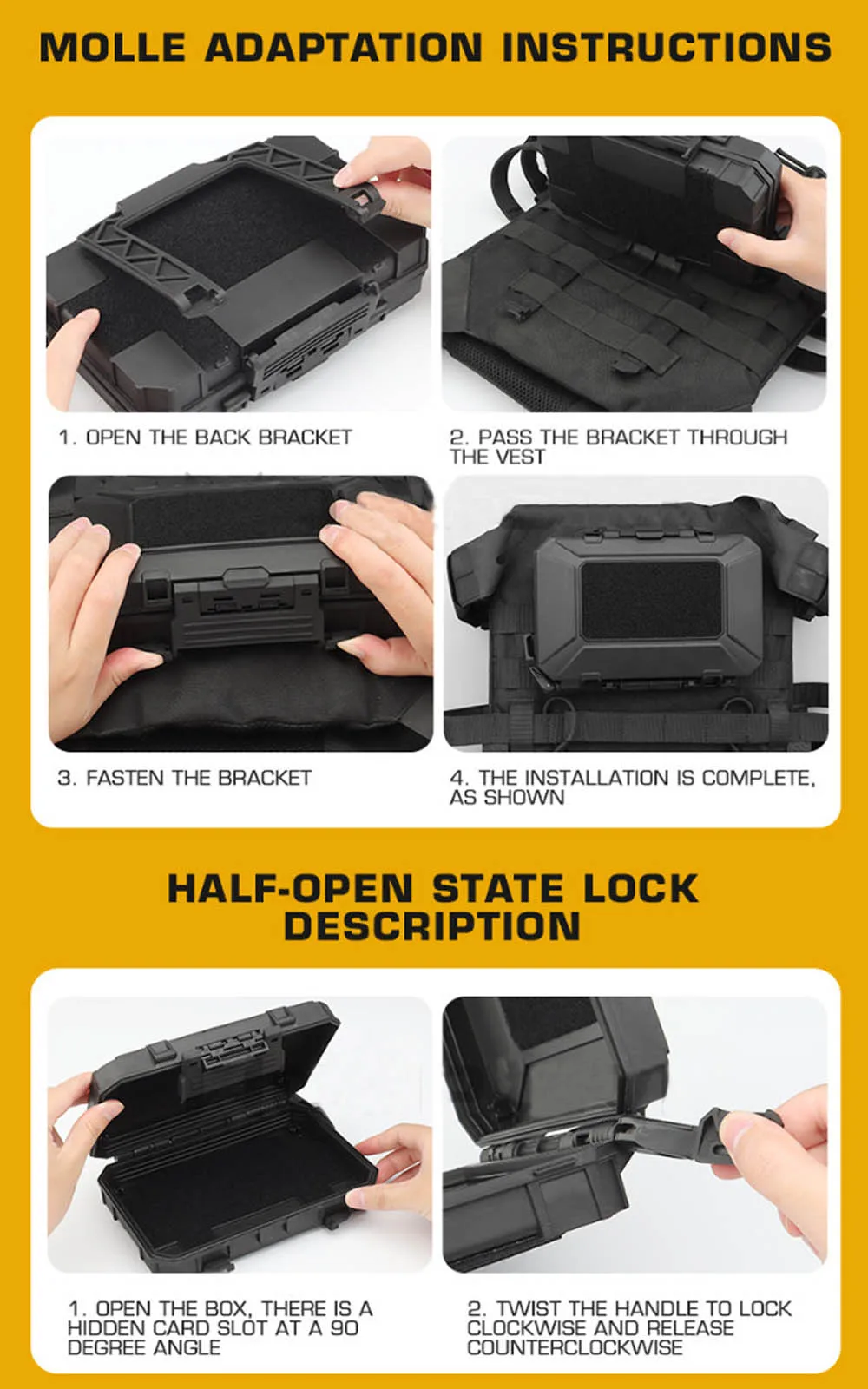 MOLLE ADAPTATION INSTRUCTIONS

1. OPEN THE BACK BRACKET

2. PASS THE BRACKET THROUGH THE VEST

3. FASTEN THE BRACKET

4. THE INSTALLATION IS COMPLETE, AS SHOWN

HALF-OPEN STATE LOCK DESCRIPTION

1. OPEN THE BOX, THERE IS A HIDDEN CARD SLOT AT A 90 DEGREE ANGLE

2. TWIST THE HANDLE TO LOCK CLOCKWISE AND RELEASE COUNTERCLOCKWISE