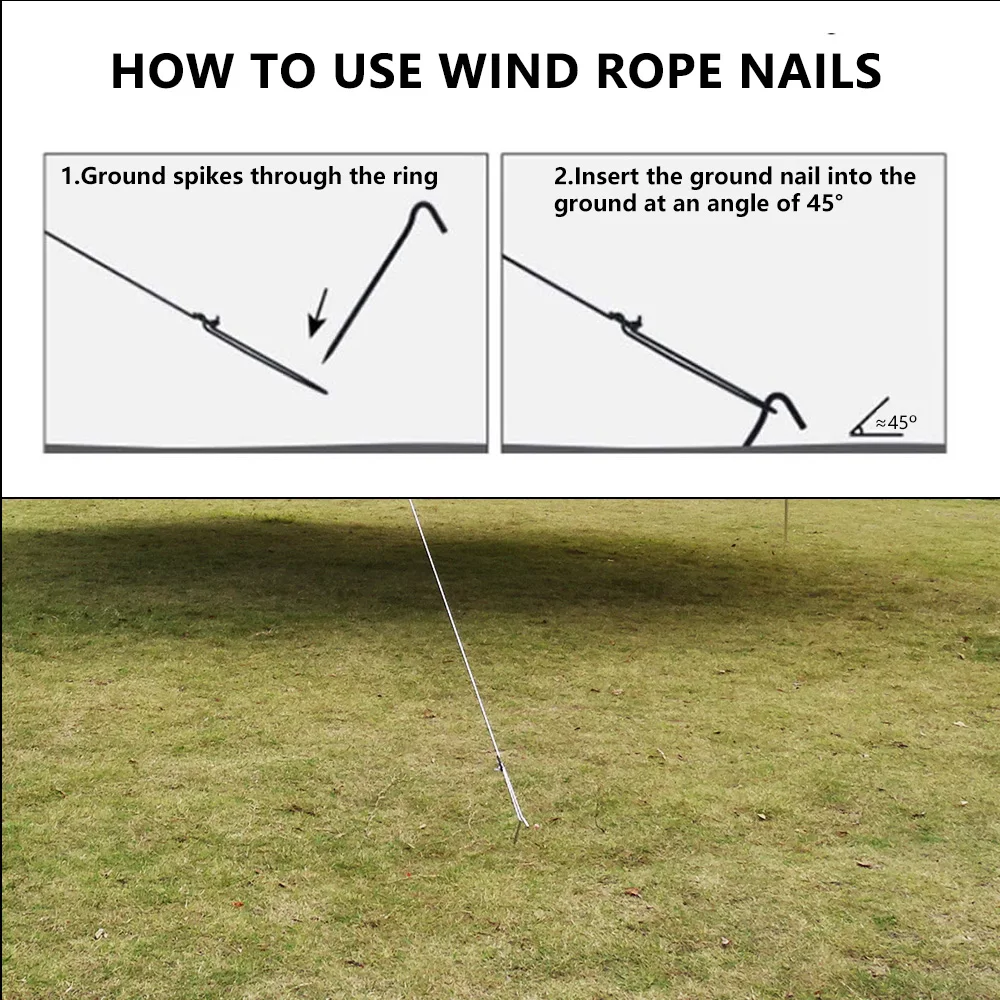 HOW TO USE WIND ROPE NAILS

1.Ground spikes through the ring

2.Insert the ground nail into the ground at an angle of 45°

≈45°