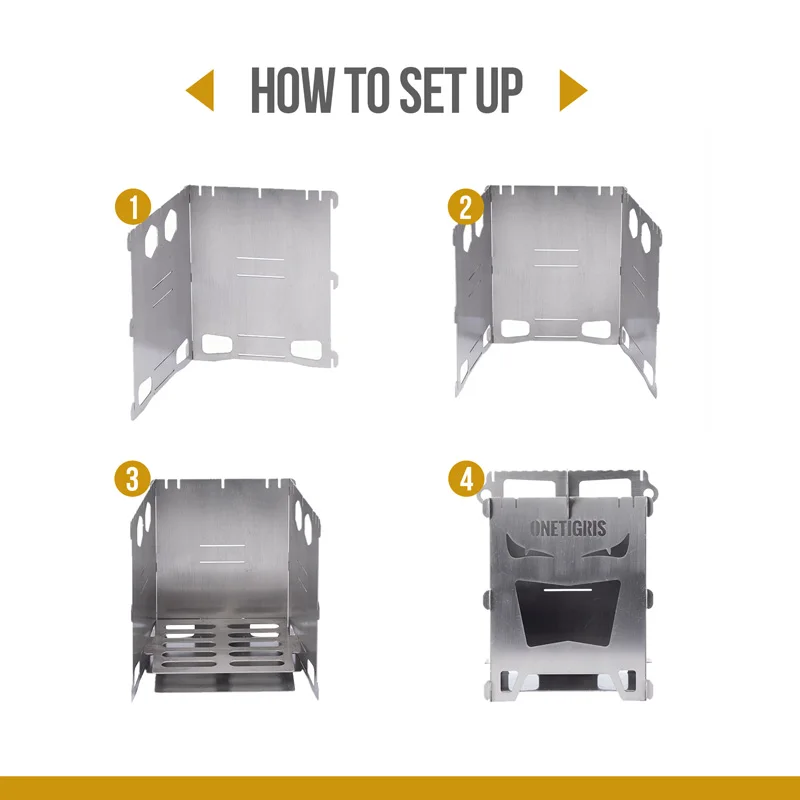 HOW TO SET UP

1

2

3

4

ONETIGRIS