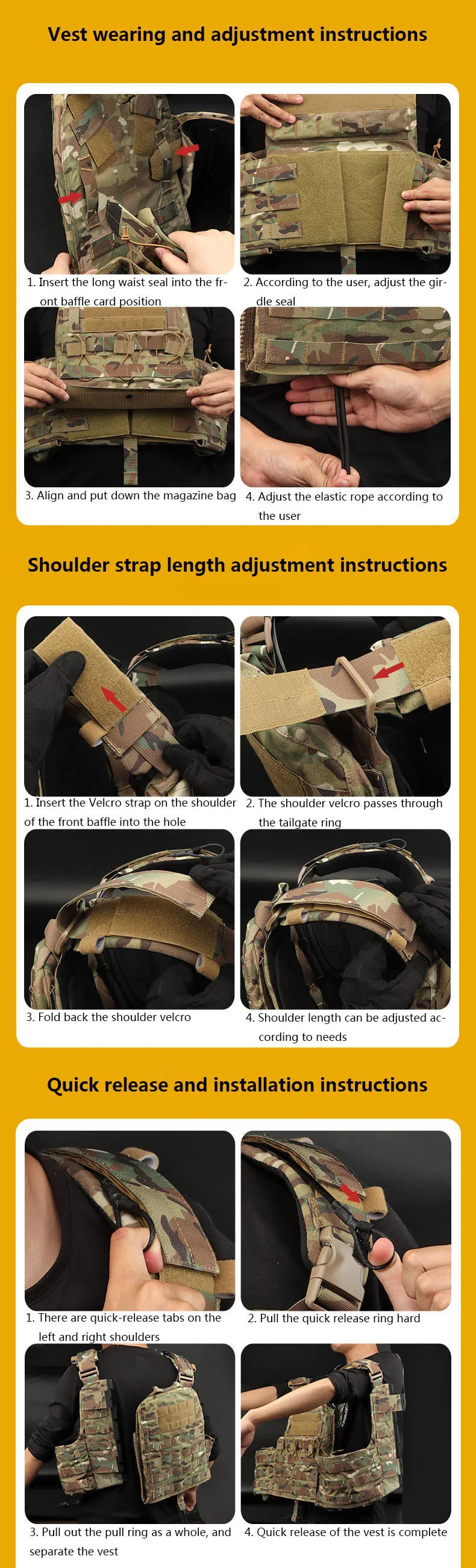 Vest wearing and adjustment instructions

1. Insert the long waist seal into the front baffle card position

2. According to the user, adjust the girdle seal

3. Align and put down the magazine bag

4. Adjust the elastic rope according to the user

Shoulder strap length adjustment instructions

1. Insert the Velcro strap on the shoulder of the front baffle into the hole

2. The shoulder velcro passes through the tailgate ring

3. Fold back the shoulder velcro

4. Shoulder length can be adjusted according to needs

Quick release and installation instructions

1. There are quick-release tabs on the left and right shoulders

2. Pull the quick release ring hard

3. Pull out the pull ring as a whole, and separate the vest

4. Quick release of the vest is complete