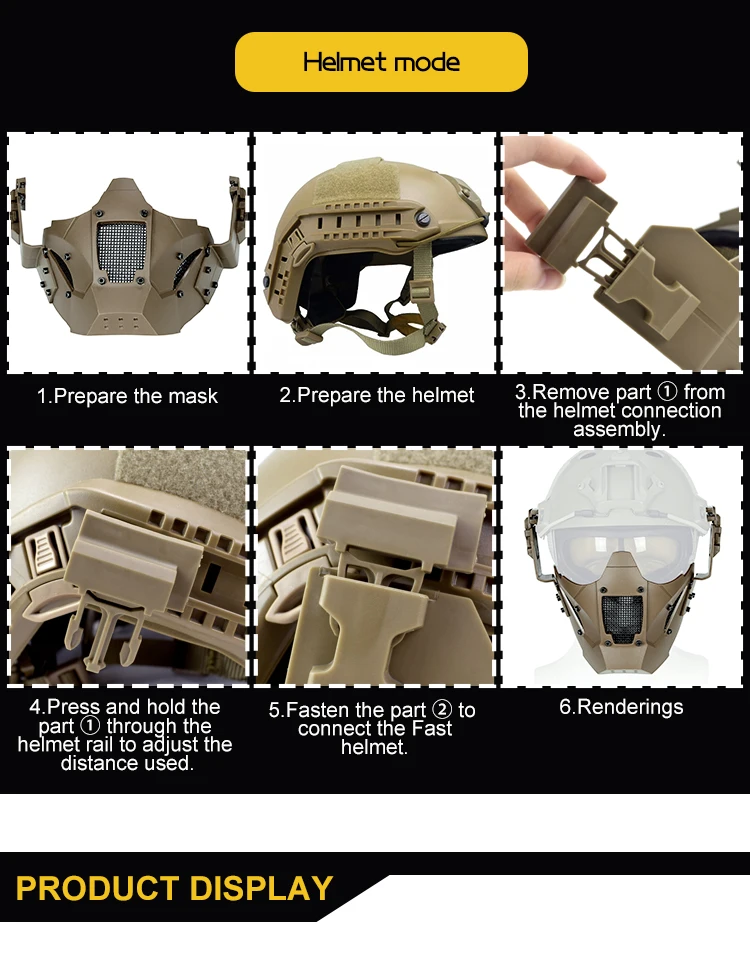 Helmet mode

1.Prepare the mask

2.Prepare the helmet

3.Remove part ① from the helmet connection assembly.

4.Press and hold the part ① through the helmet rail to adjust the distance used.

5.Fasten the part ② to connect the Fast helmet.

6.Renderings

PRODUCT DISPLAY